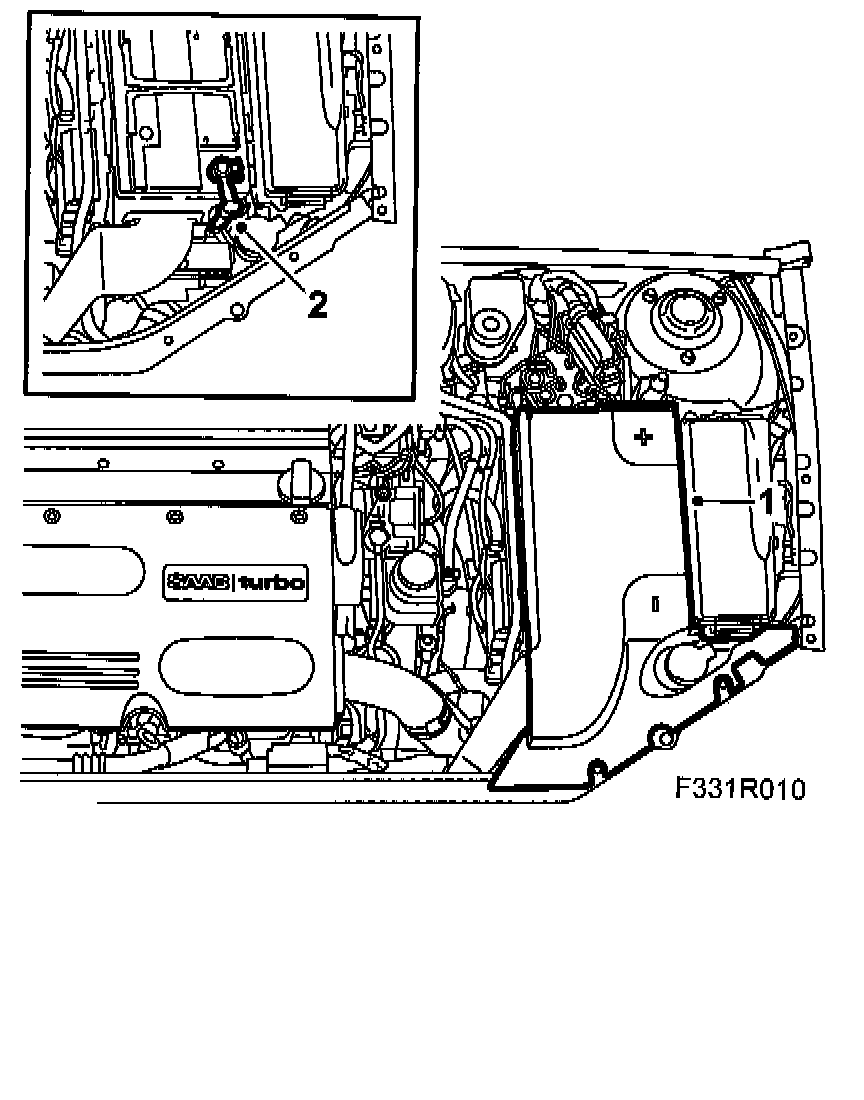 2

+

1

SAAB turbo

F331R010