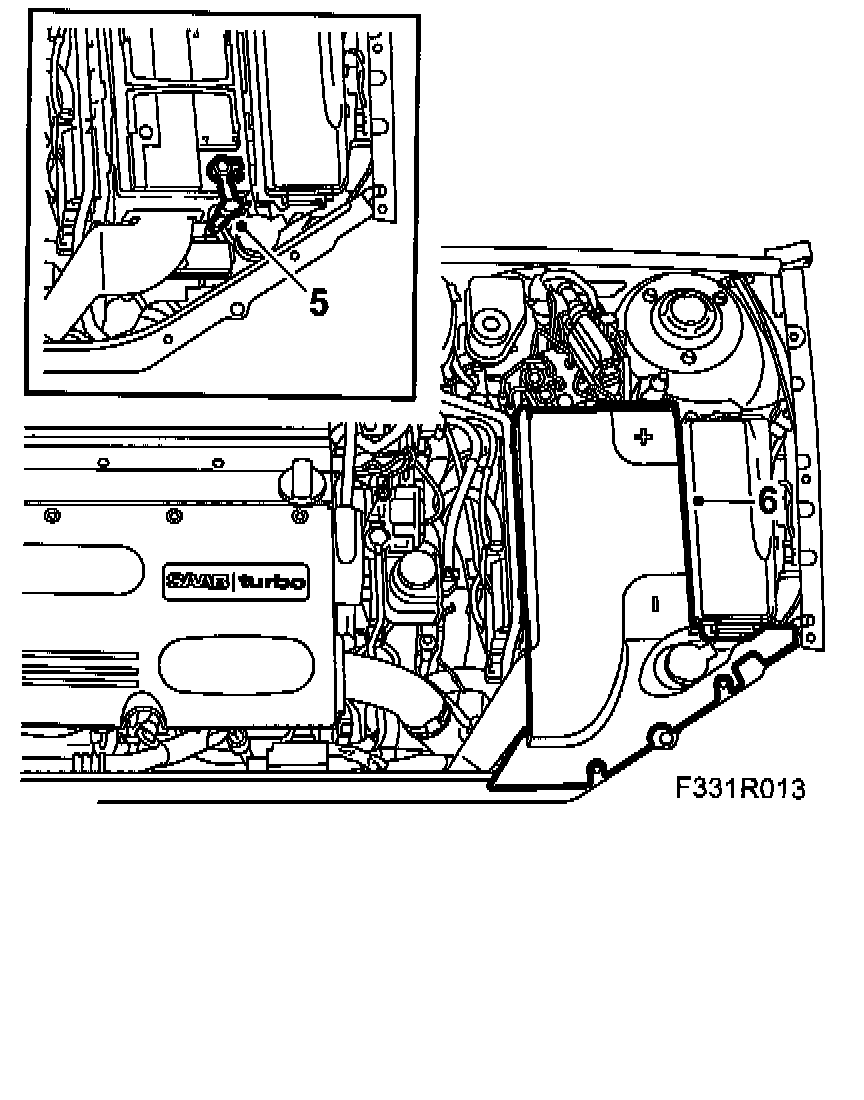 5

+

6

SAAB turbo

F331R013