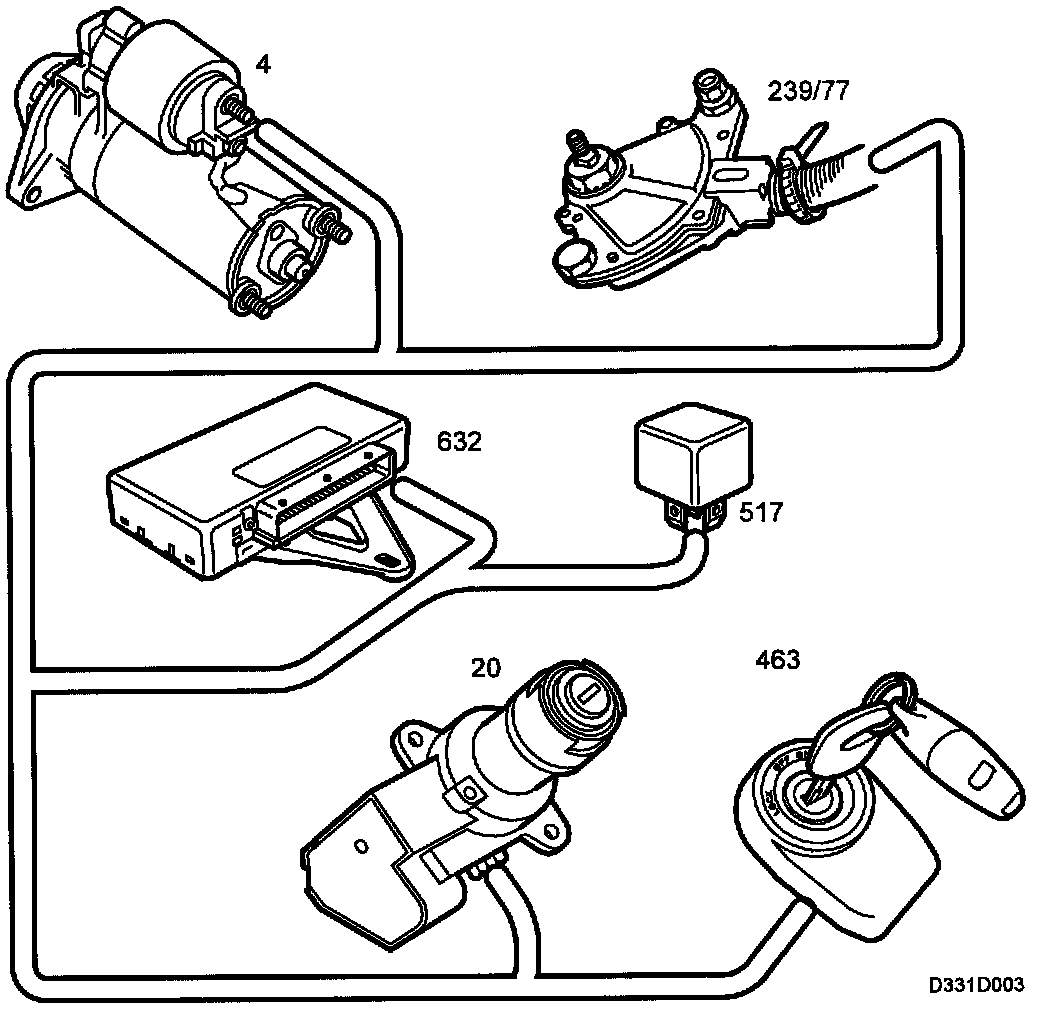 4
239/77
632
517
20
463
D331D003