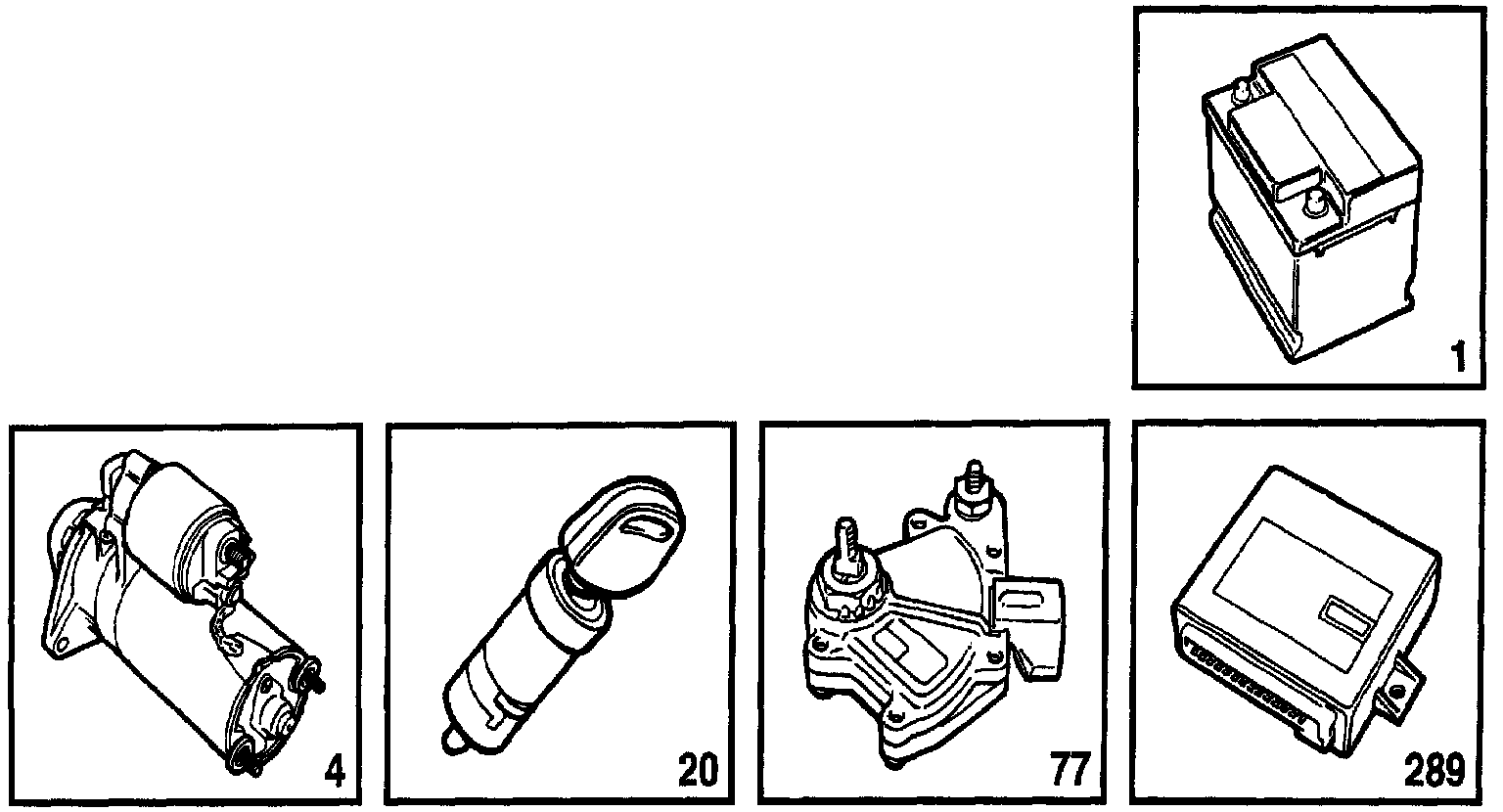 1

4

20

77

289