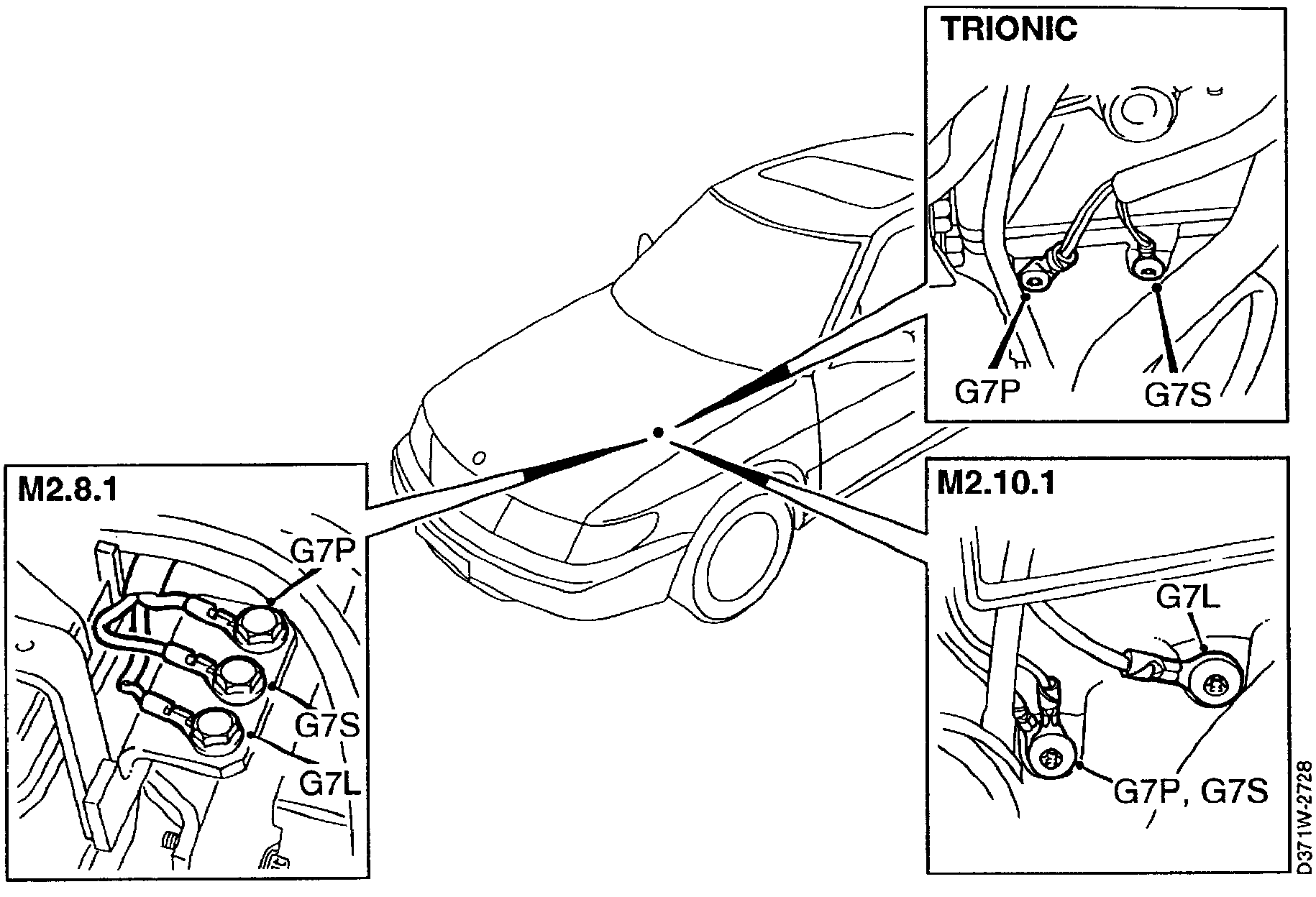 TRIONIC

G7P

G7S

M2.8.1

G7P

G7S

G7L

M2.10.1

G7L

G7P, G7S

D371W-2728