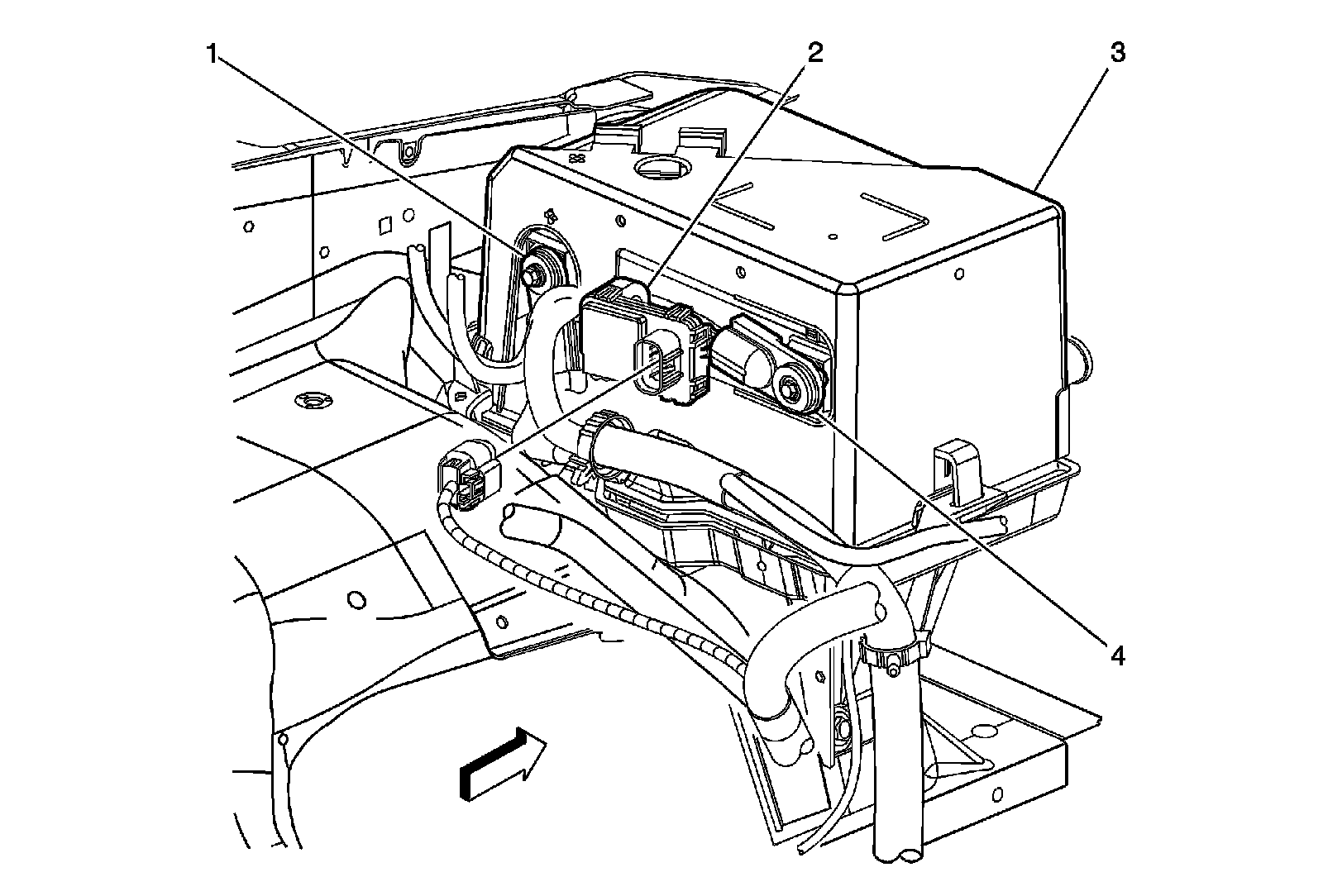 1
2
3
4