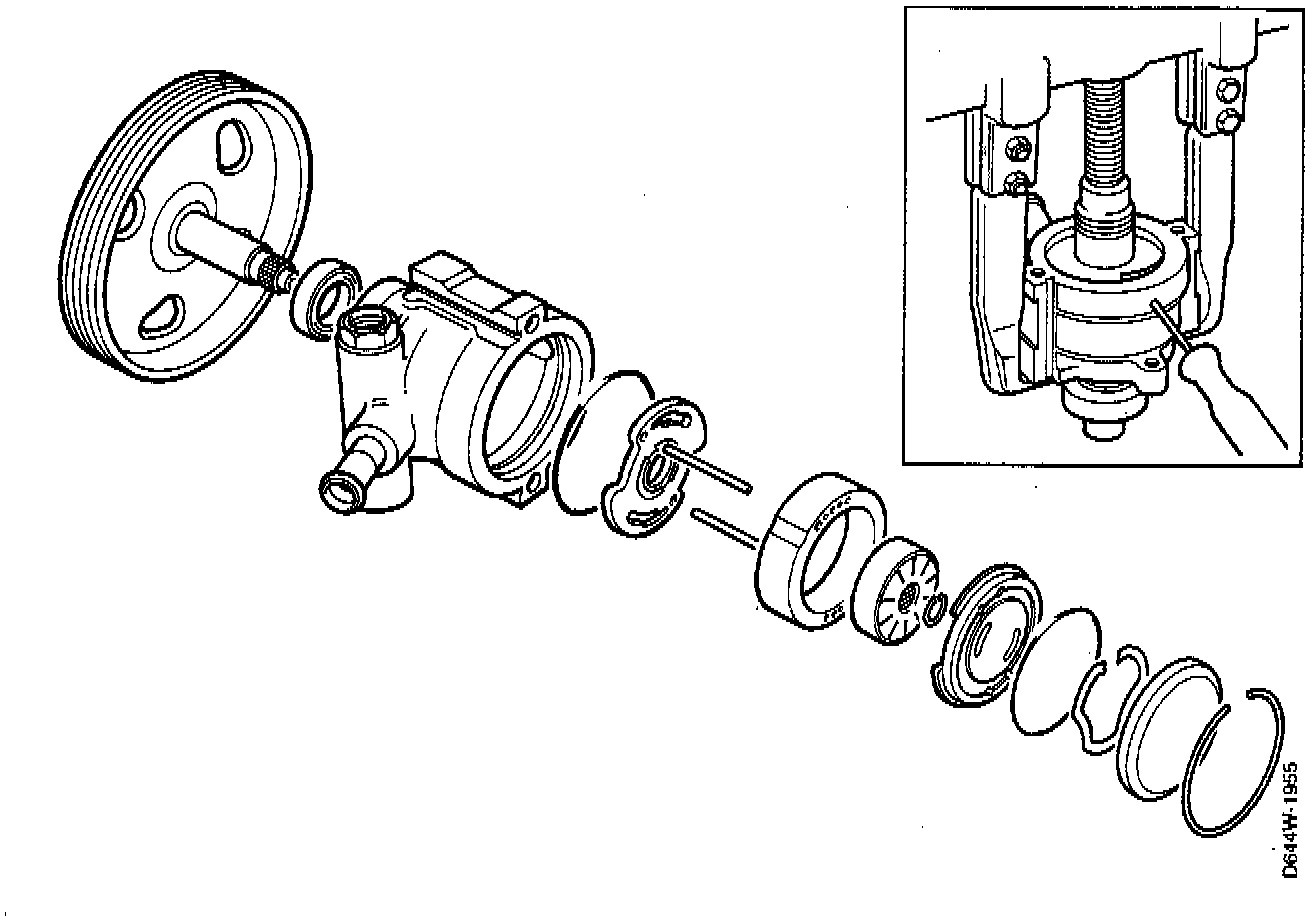 D644W-1955