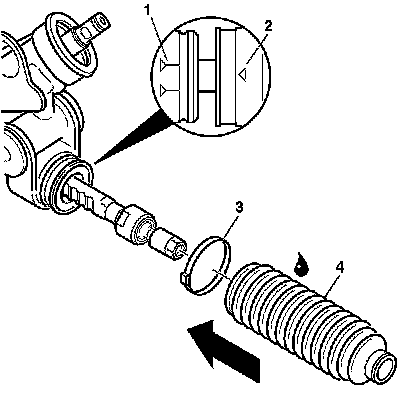 1
2
3
4