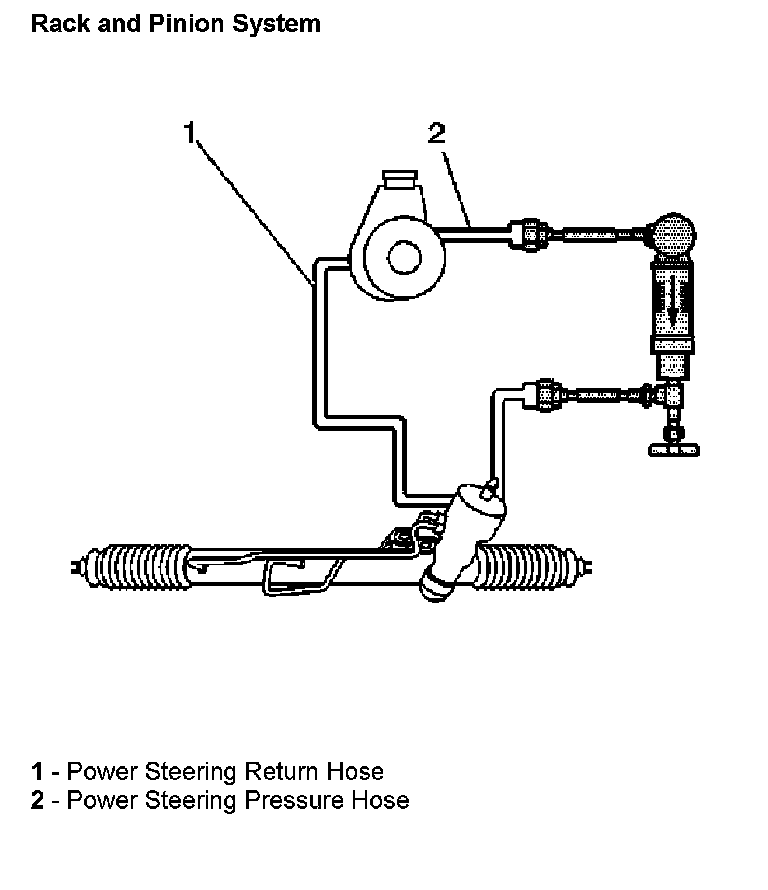 Rack and Pinion System

1

2

1 - Power Steering Return Hose
2 - Power Steering Pressure Hose