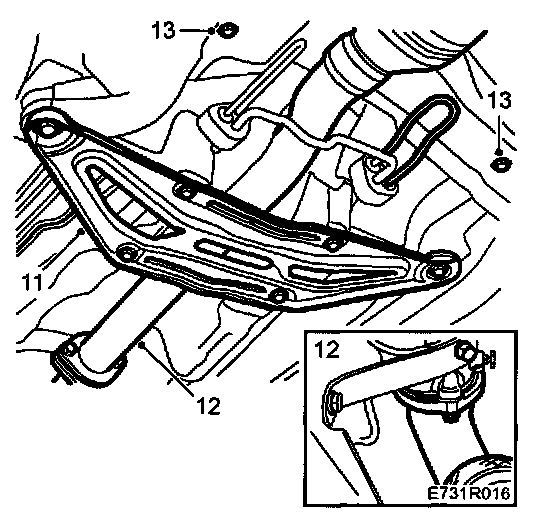 13
13
11
12
12
E731R016