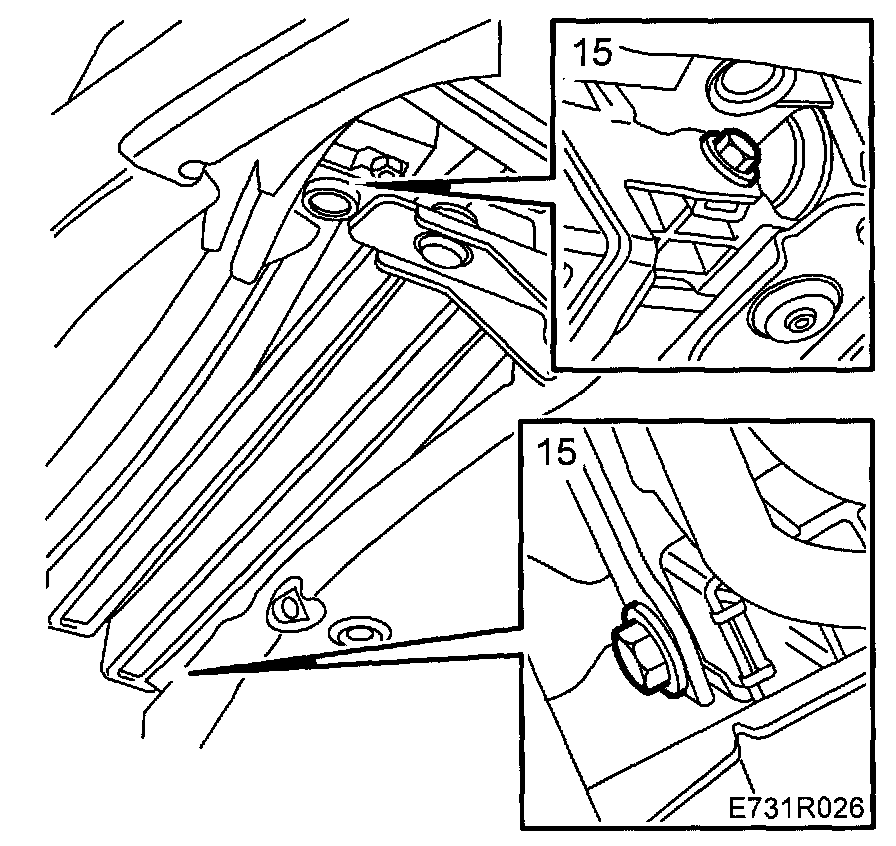 15

15

E731R026