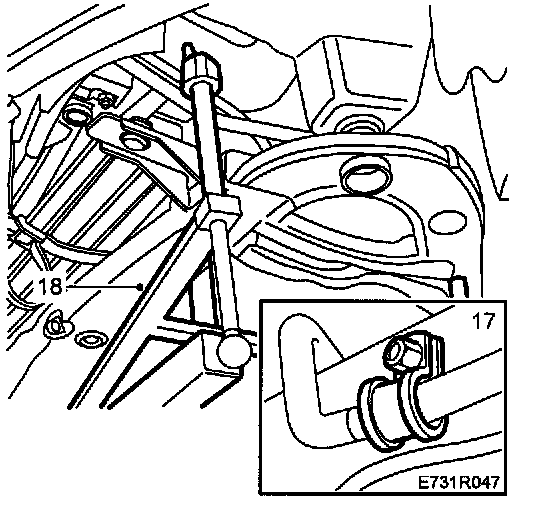 18
17
E731R047