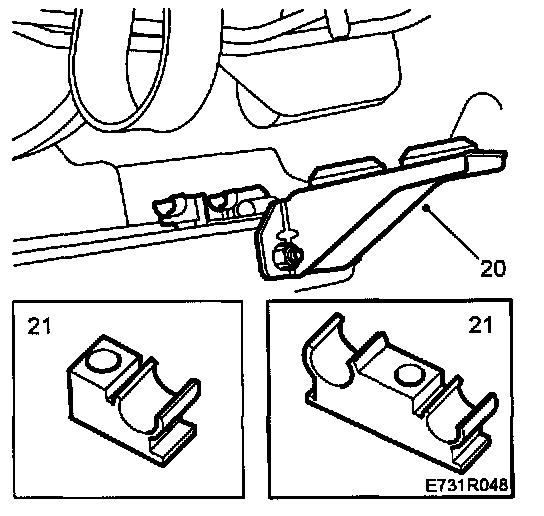 20

21

21

E731R048