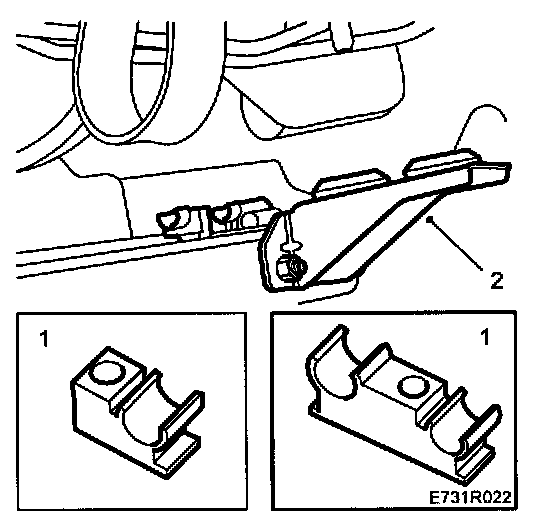 2

1

1

E731R022