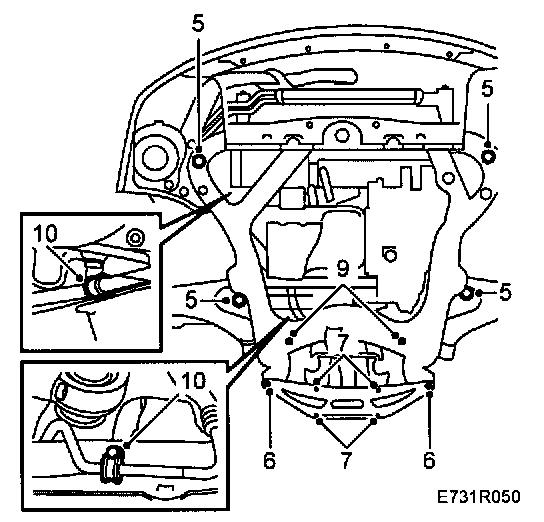 5
5
10
9
5
5
7
10
6
7
6
E731R050