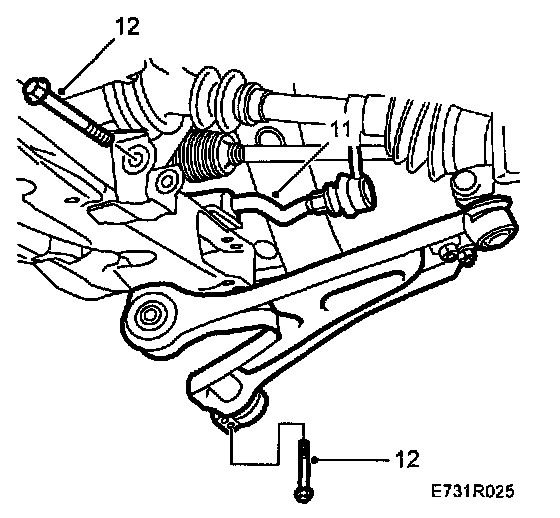 12

11

12

E731R025