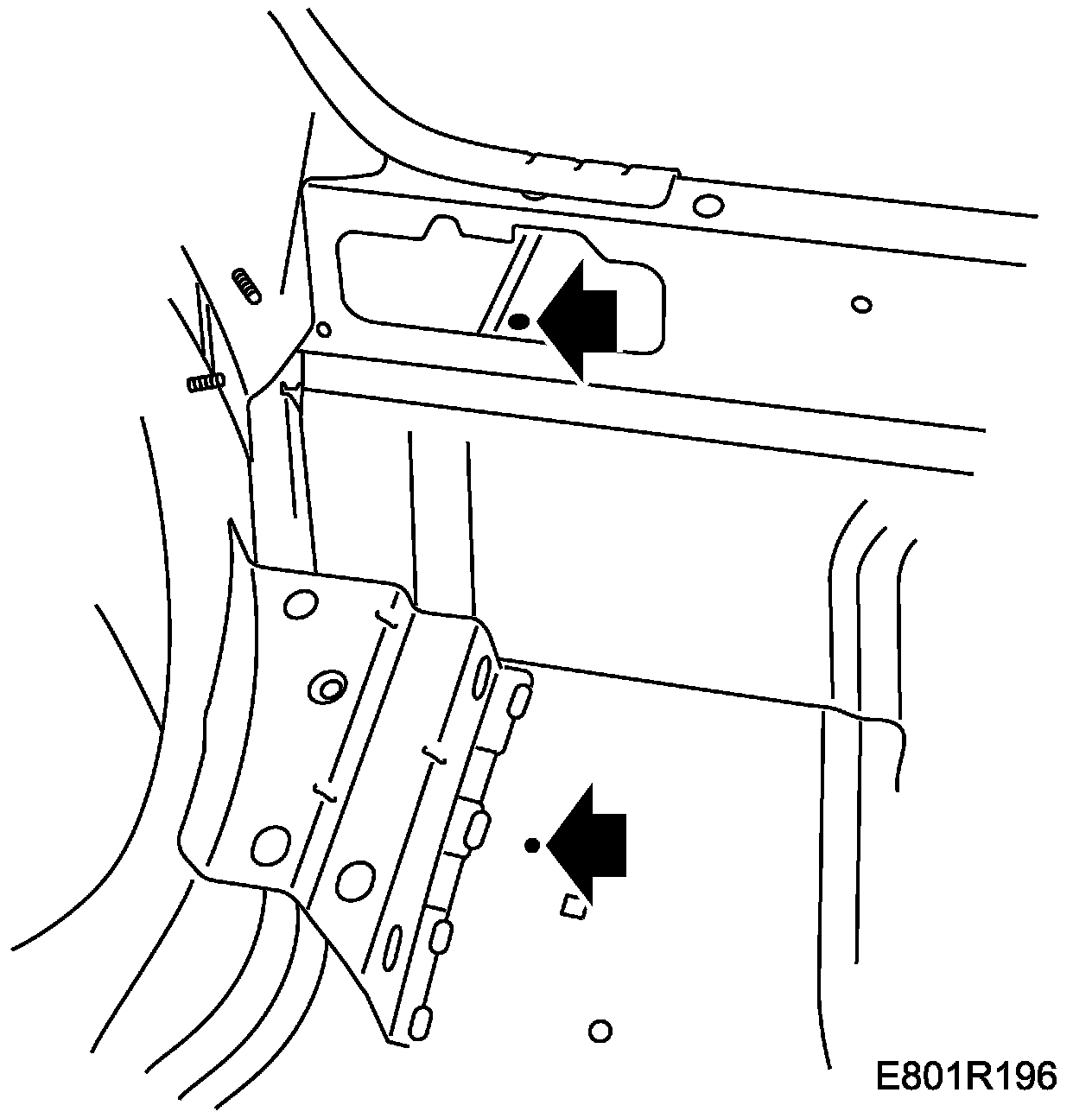 E801R196