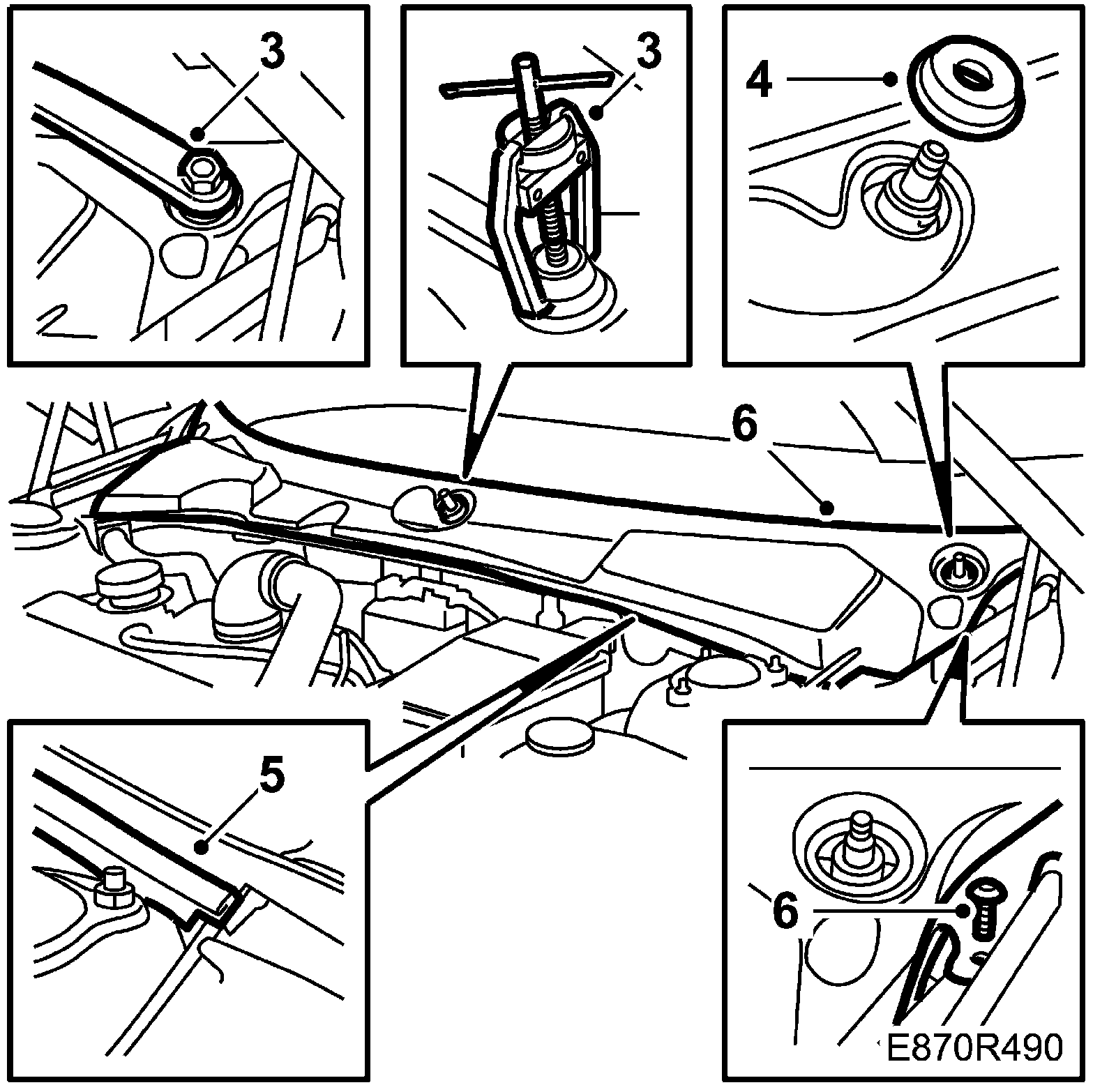 3
3
4
6
5
6
E870R490