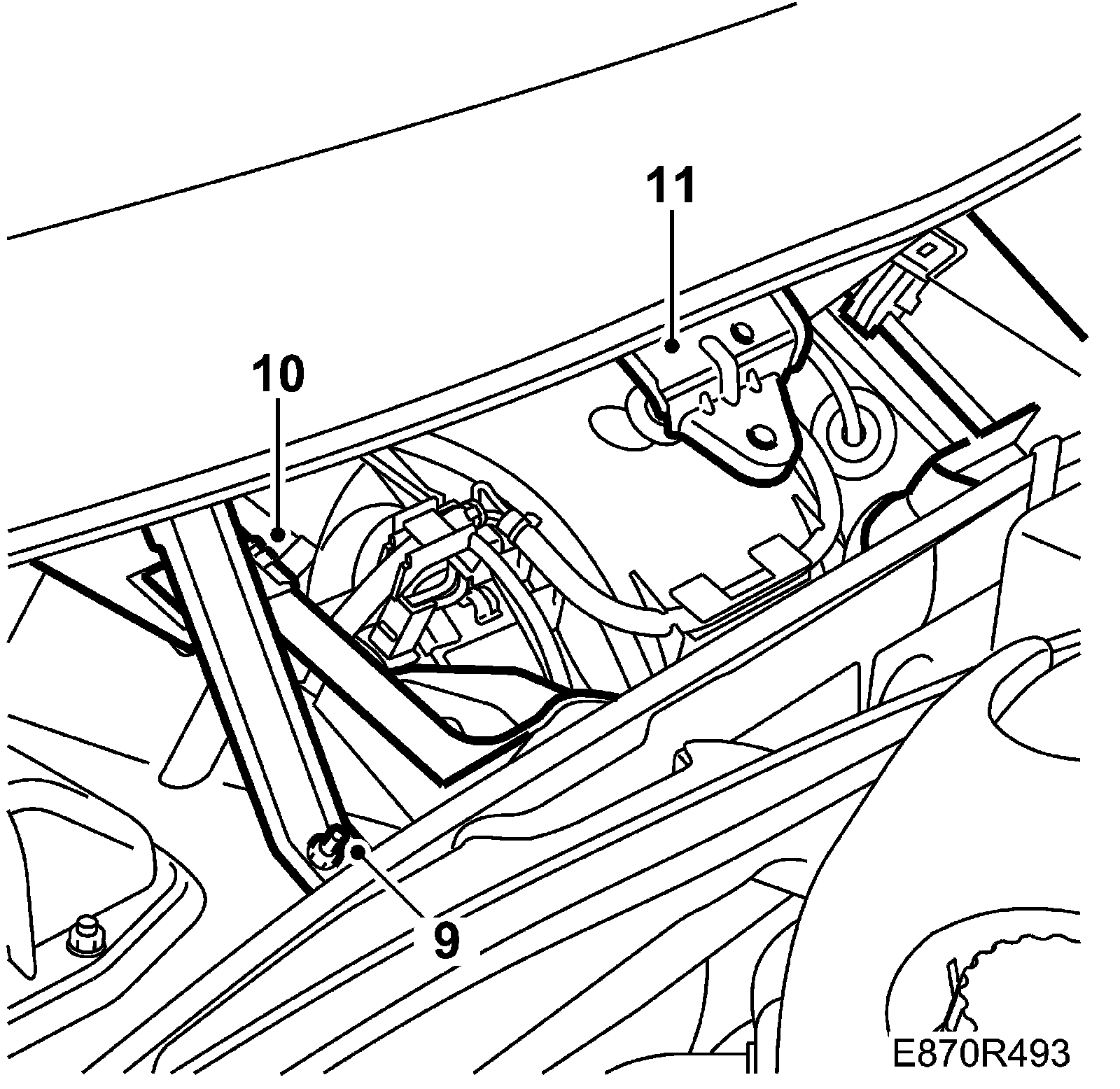 11
10
9
E870R493