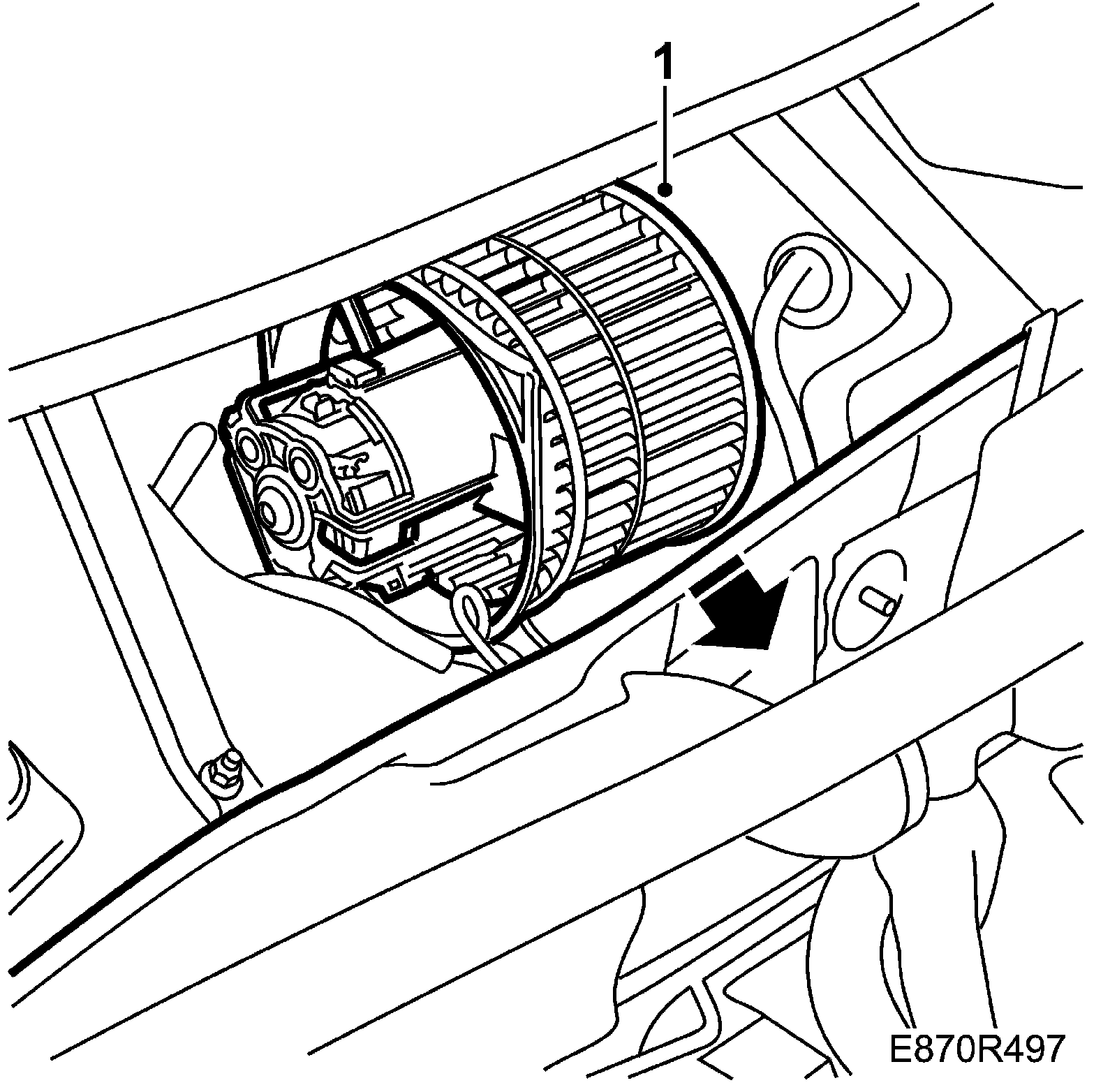 1

E870R497