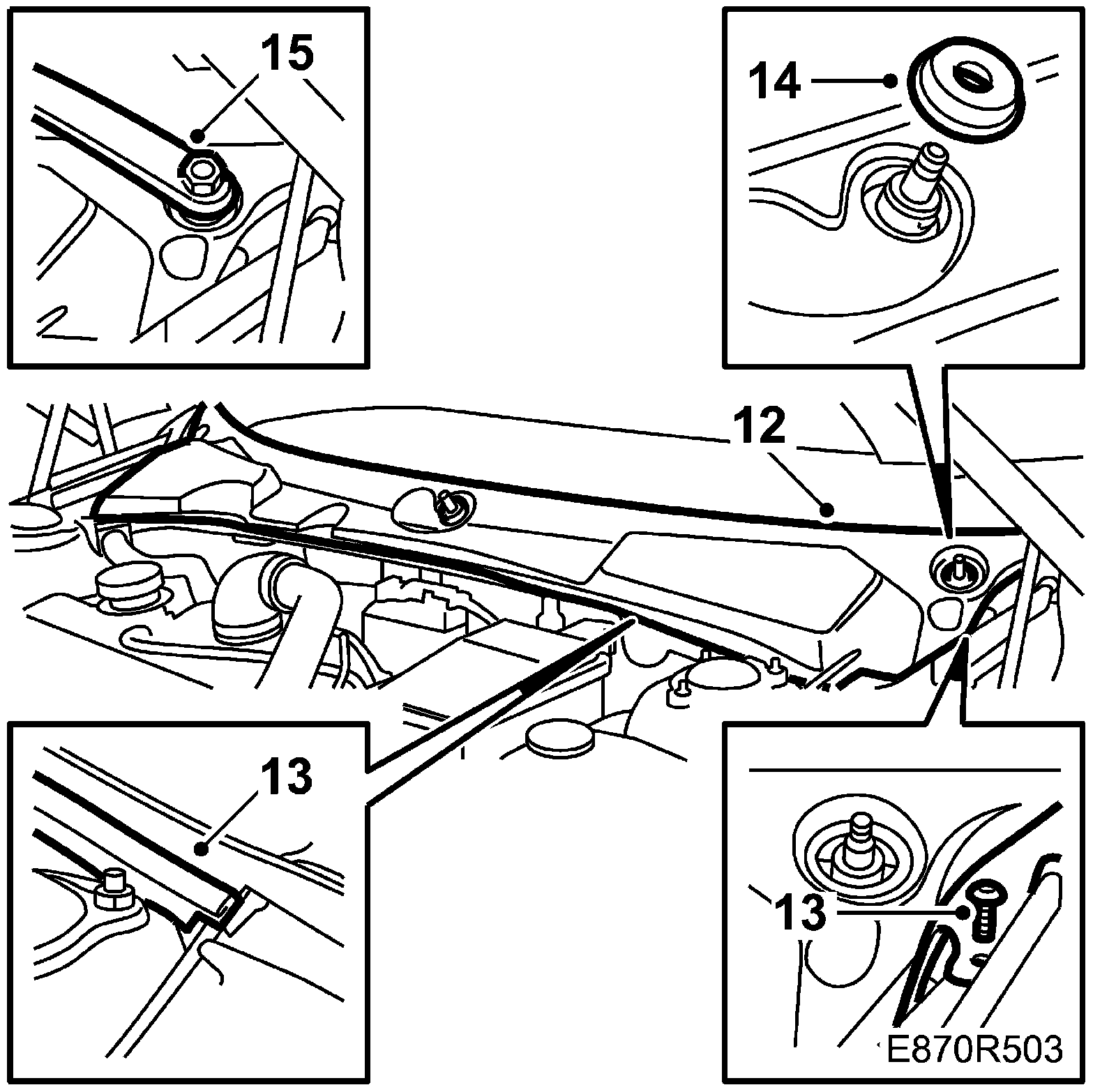 15

14

12

13

13

E870R503