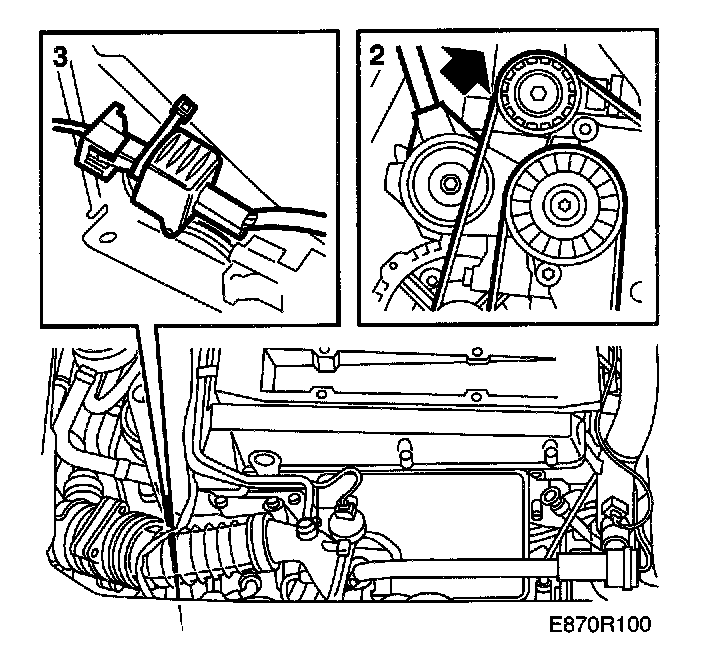 3
2
E870R100