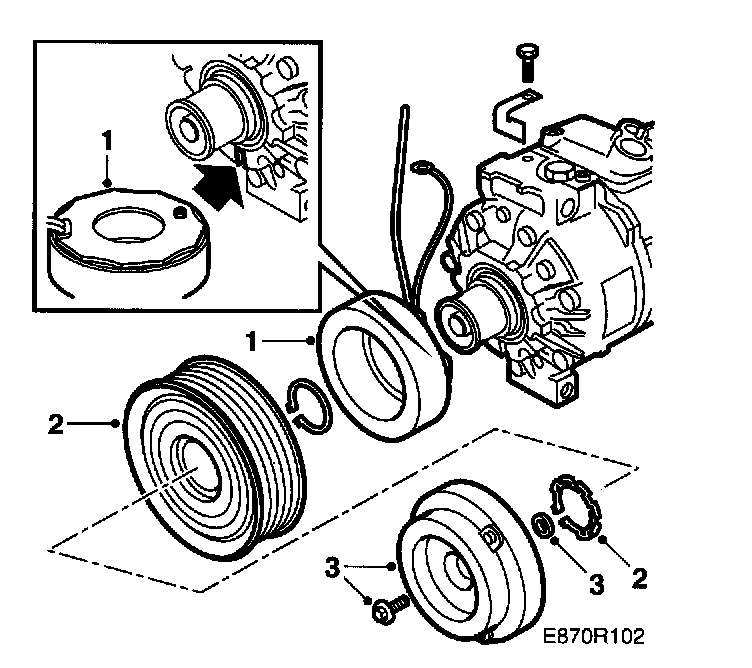 1
1
2
3
3
2
E870R102