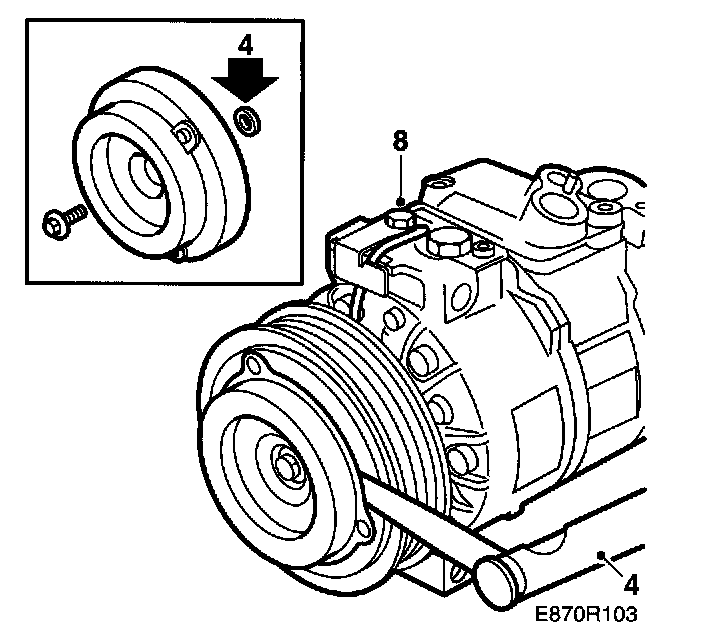 4
8
4
E870R103