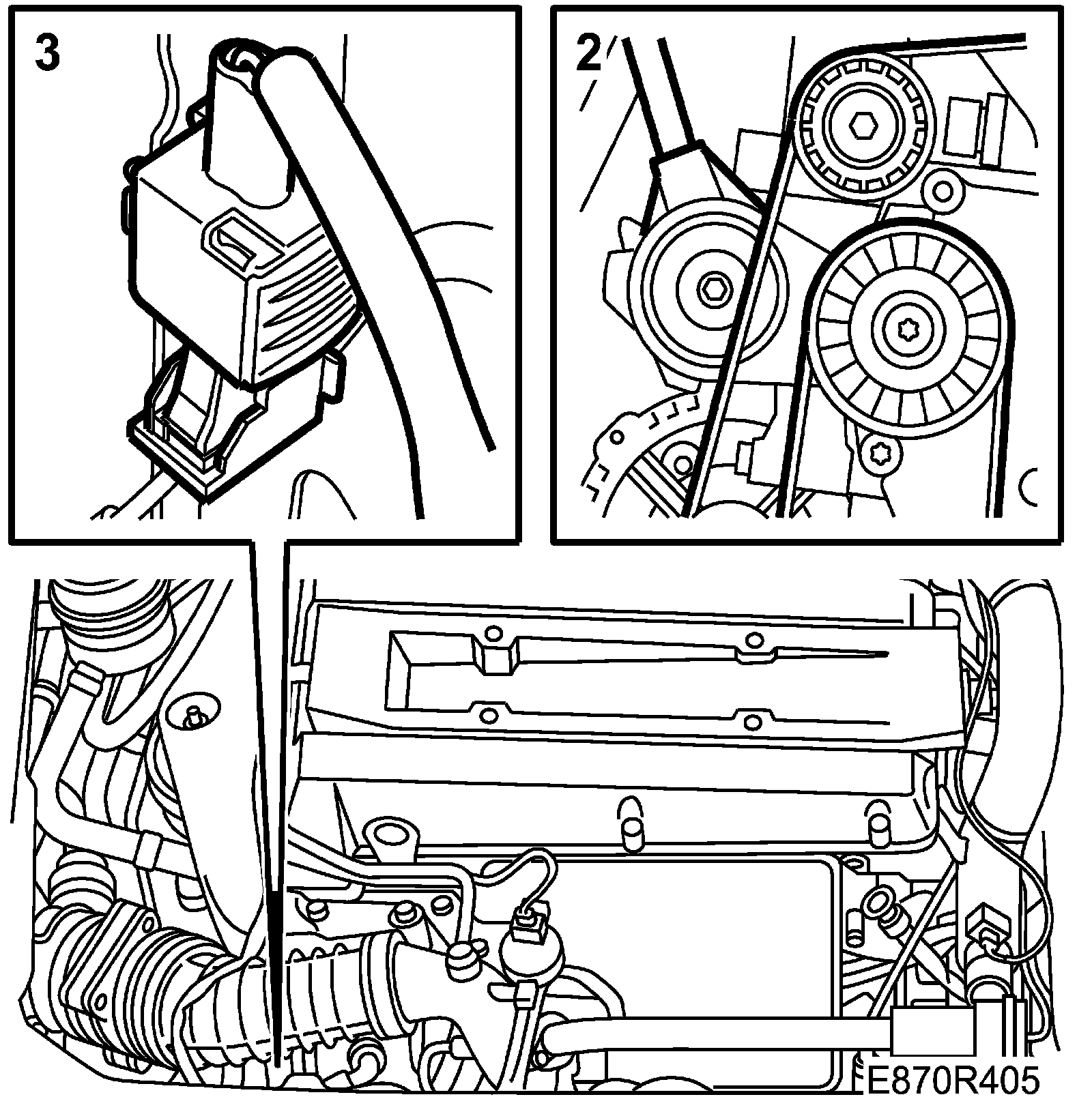 3

2

E870R405