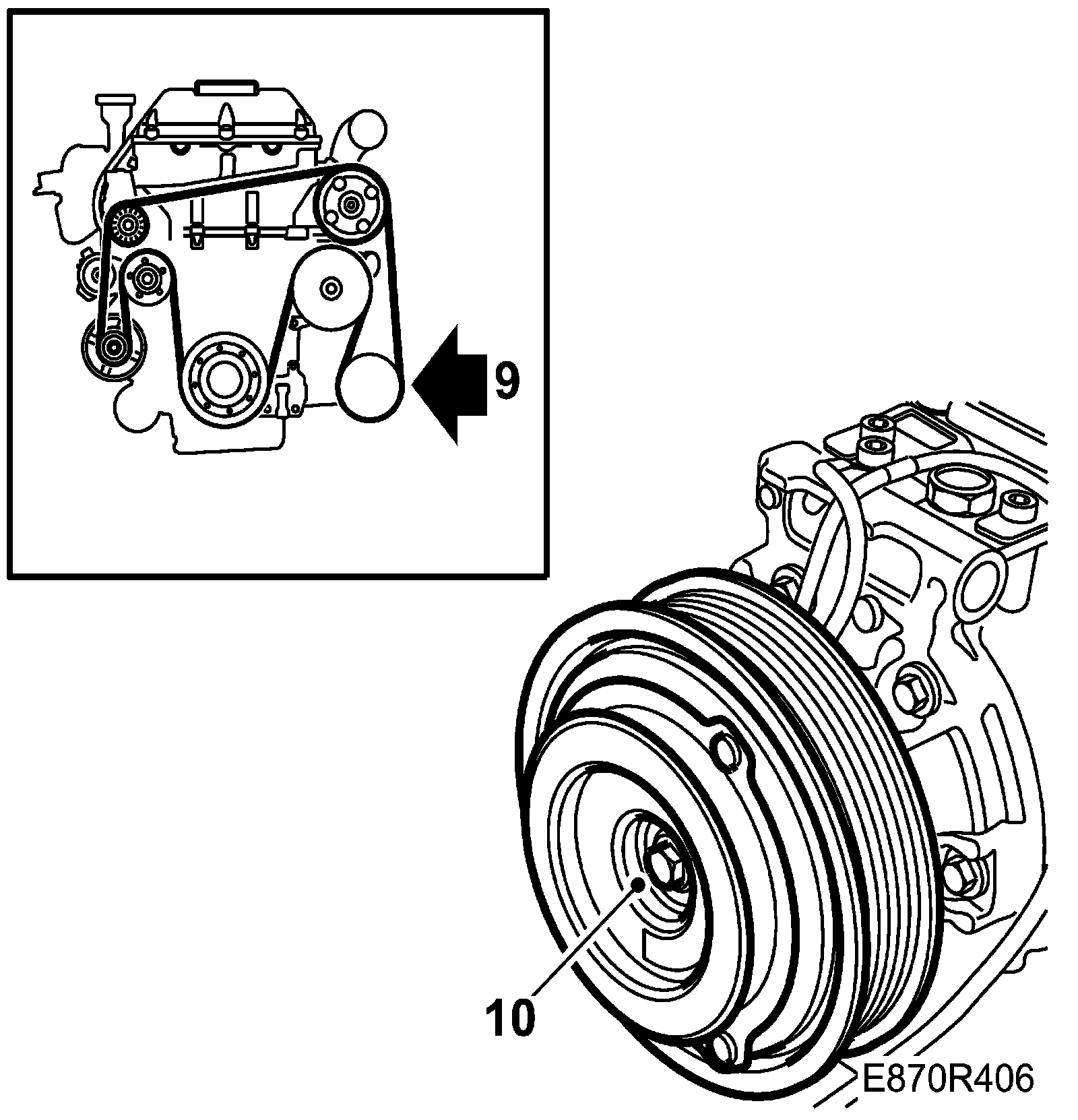 9

10

E870R406