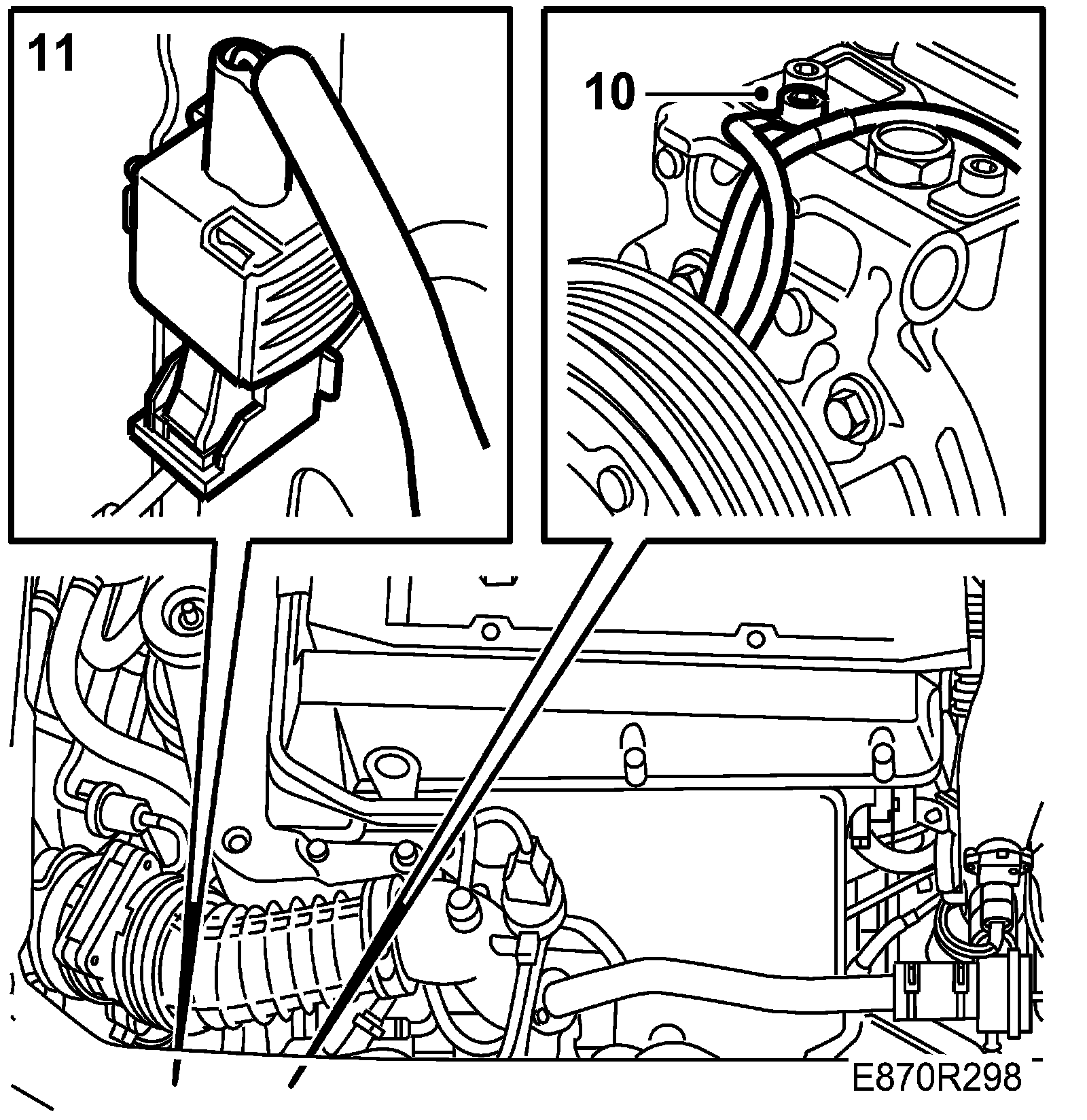 11

10

E870R298