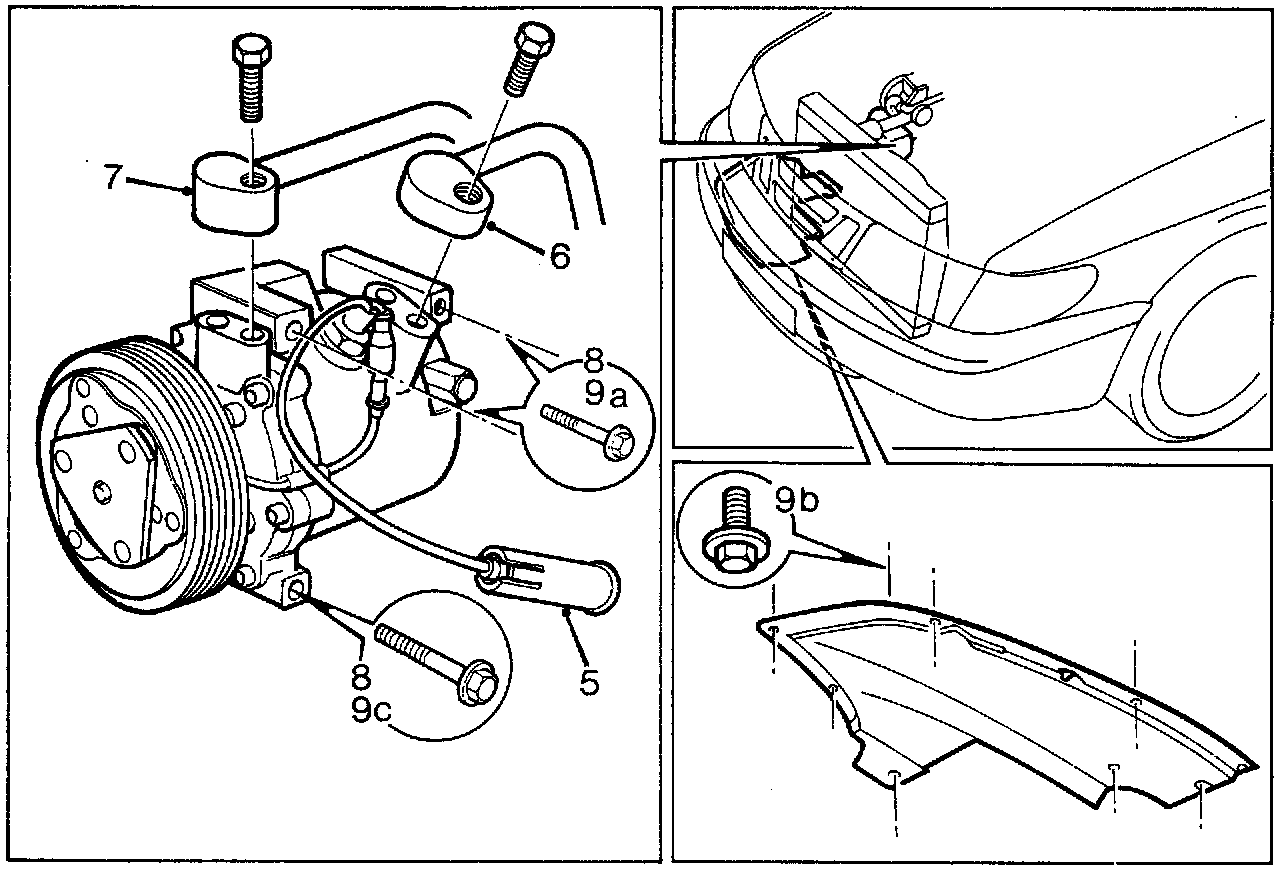 7
6
8
9a
8
9c
5
9b