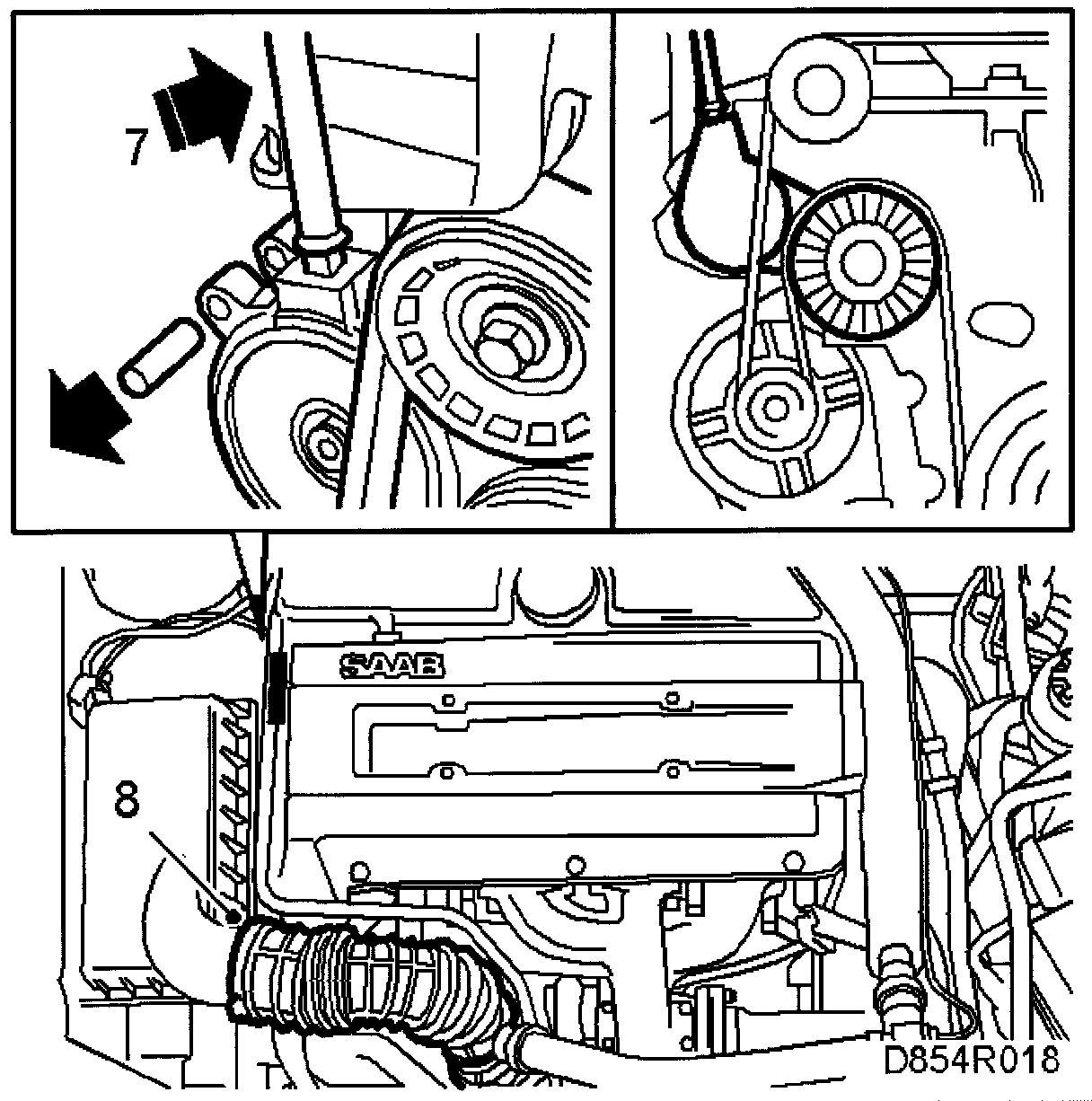 7

SAAB

8

D854R018