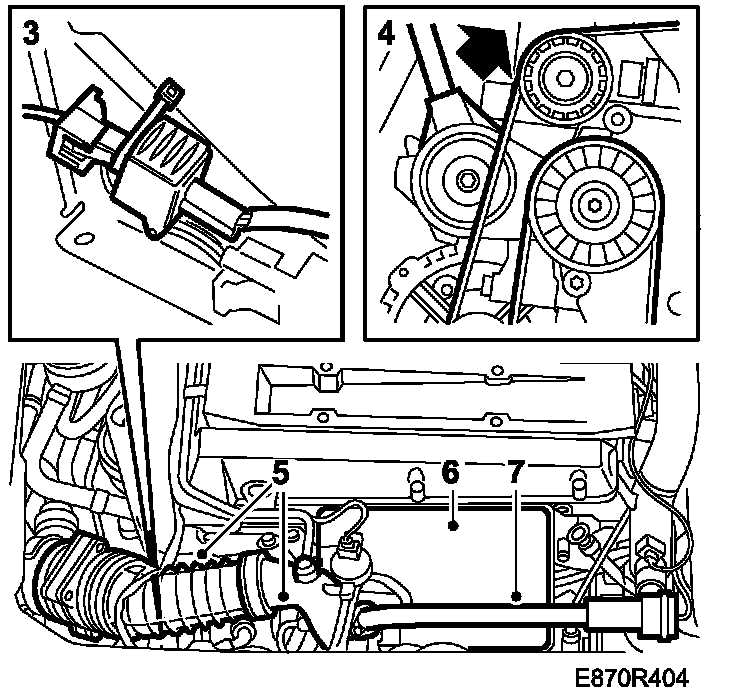 3

4

5

6

7

E870R404