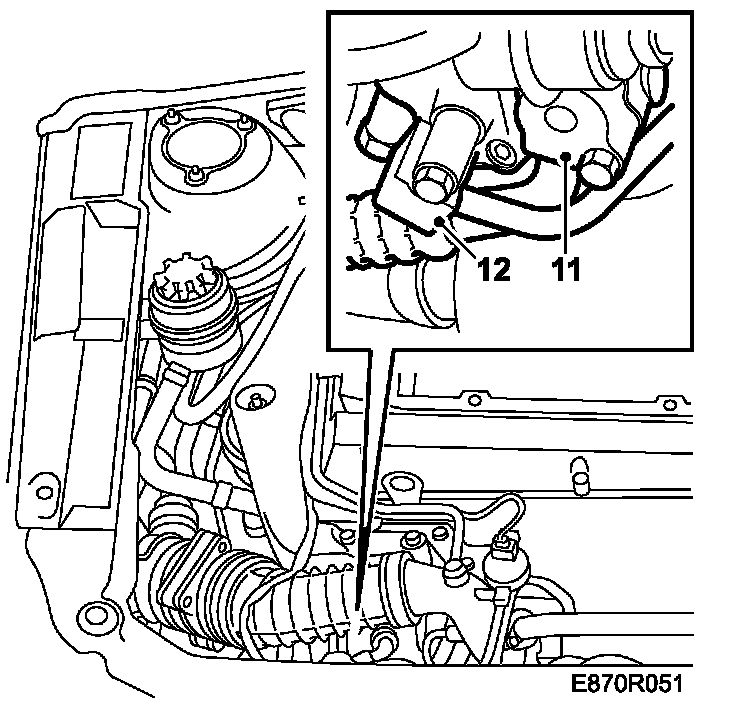 12
11
E870R051