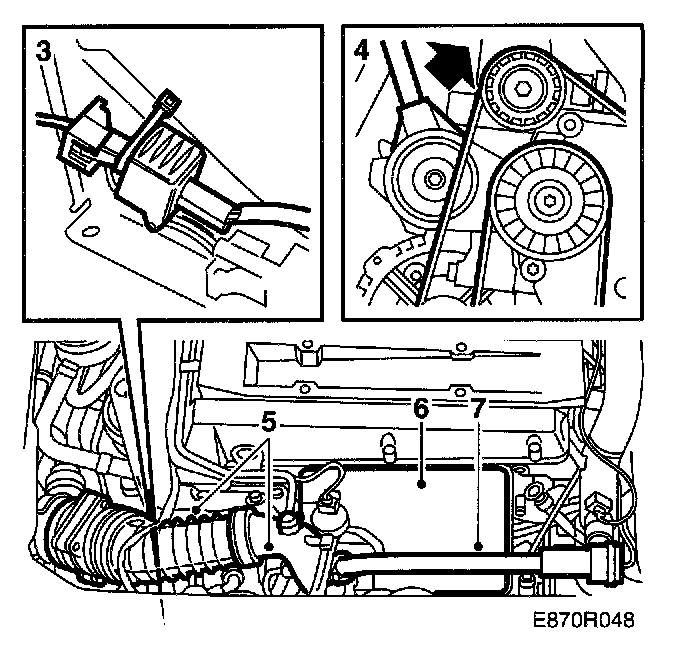 3
4
5
6
7
E870R048