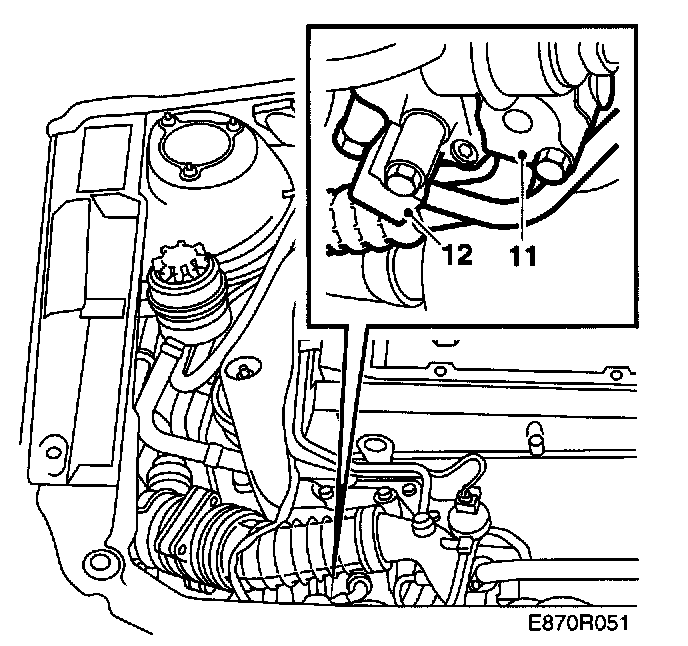 12
11
E870R051