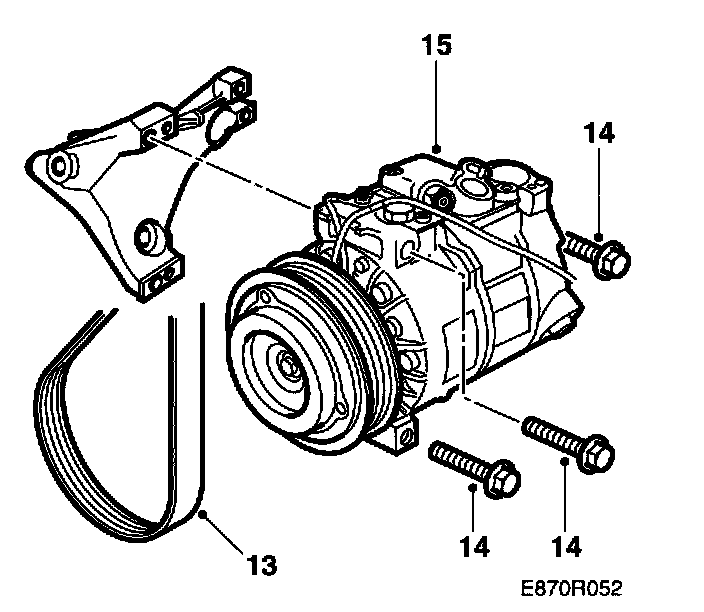 15

14

14

14

13

E870R052