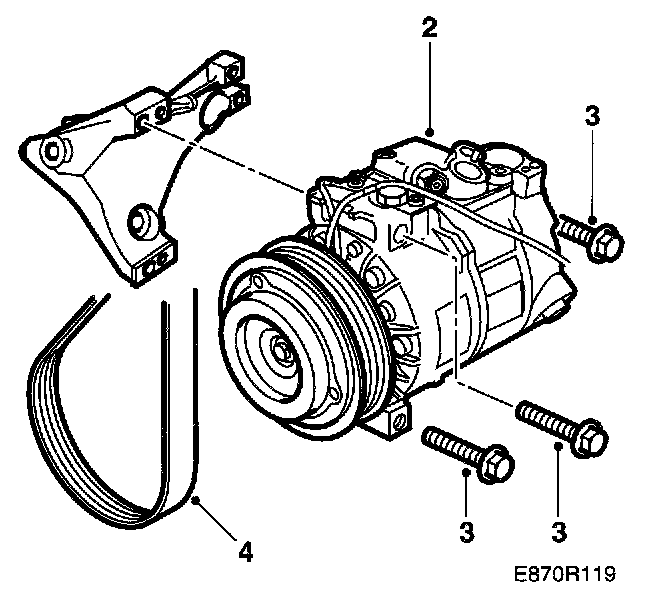 2

3

3

3

4

E870R119