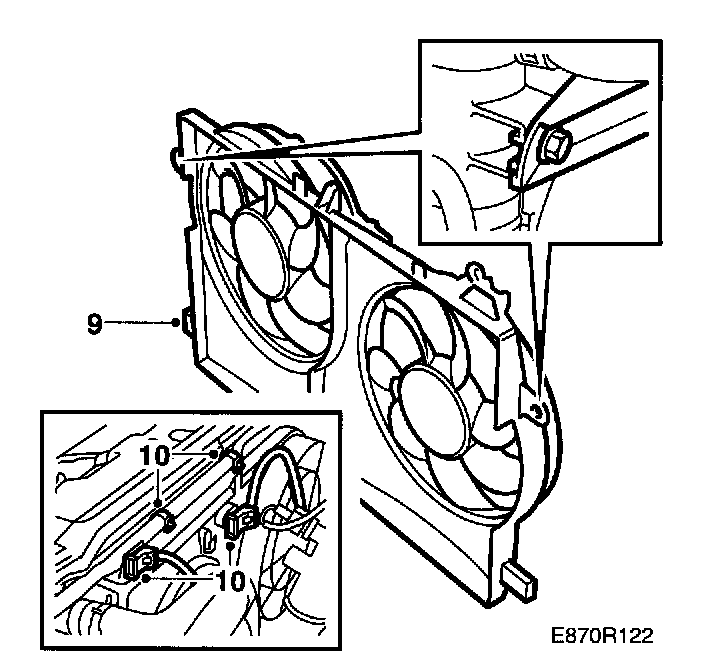 9

10

10

E870R122