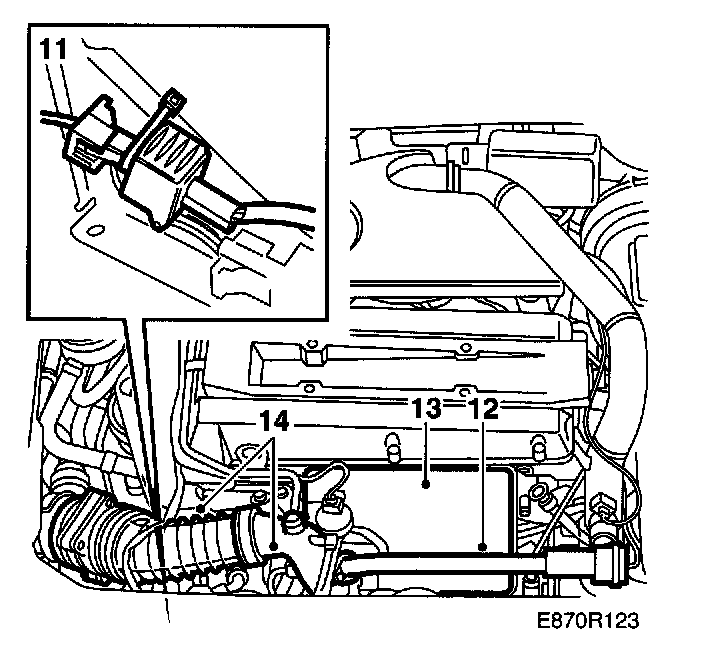 11

14

13

12

E870R123