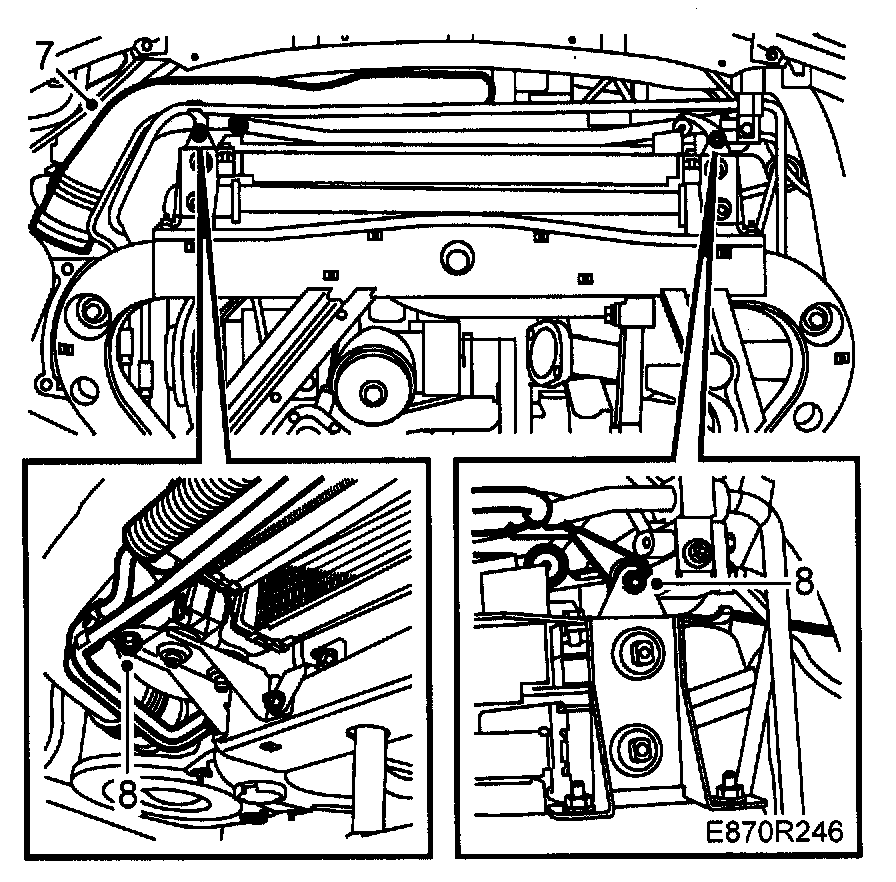 7
8
8
E870R246