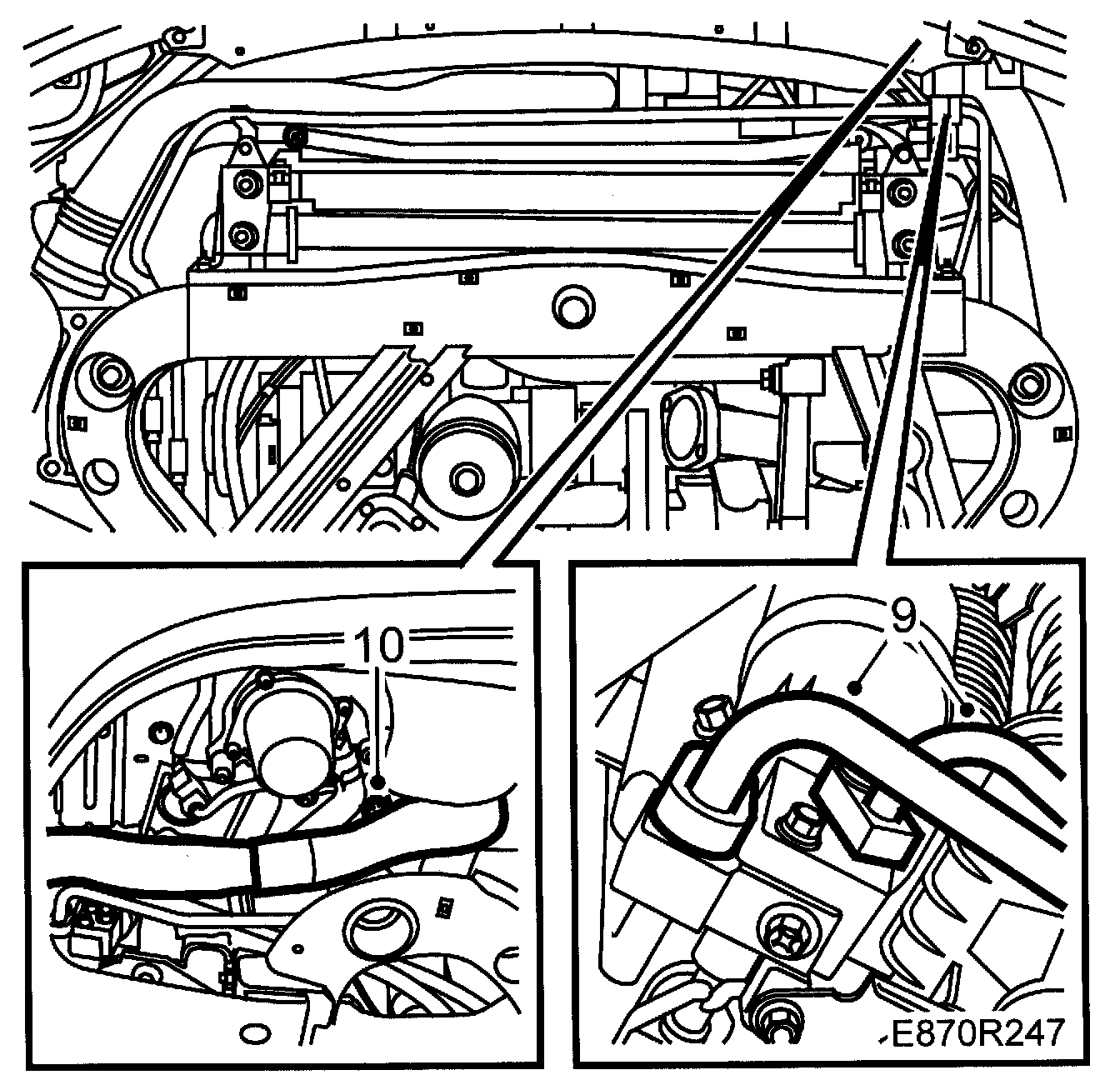 10

9

E870R247