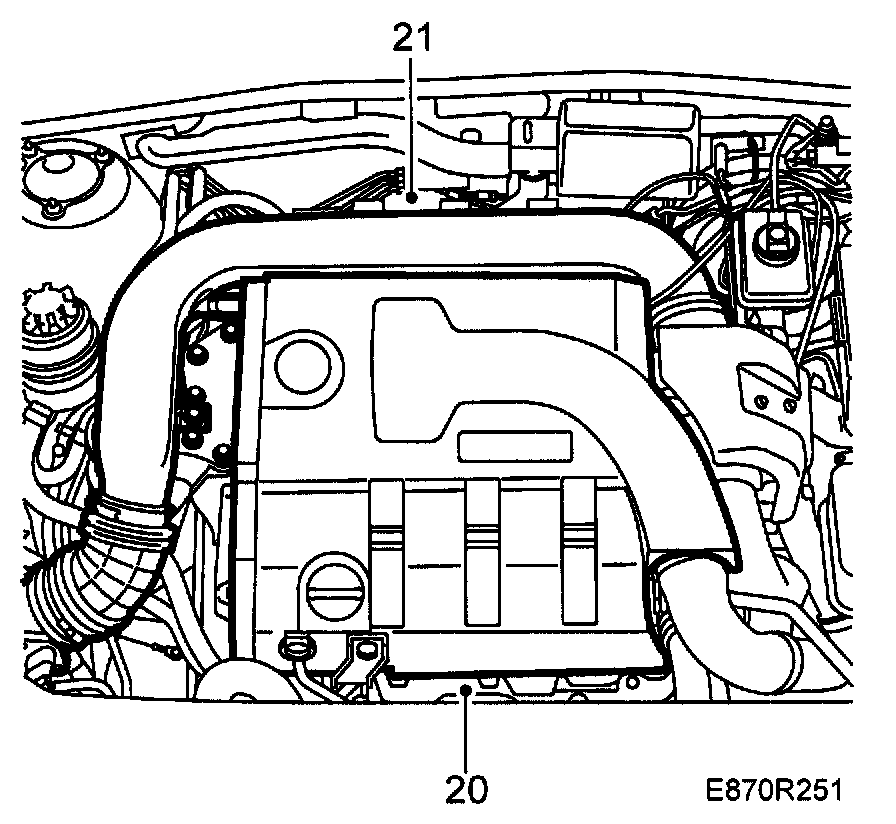 21

20

E870R251