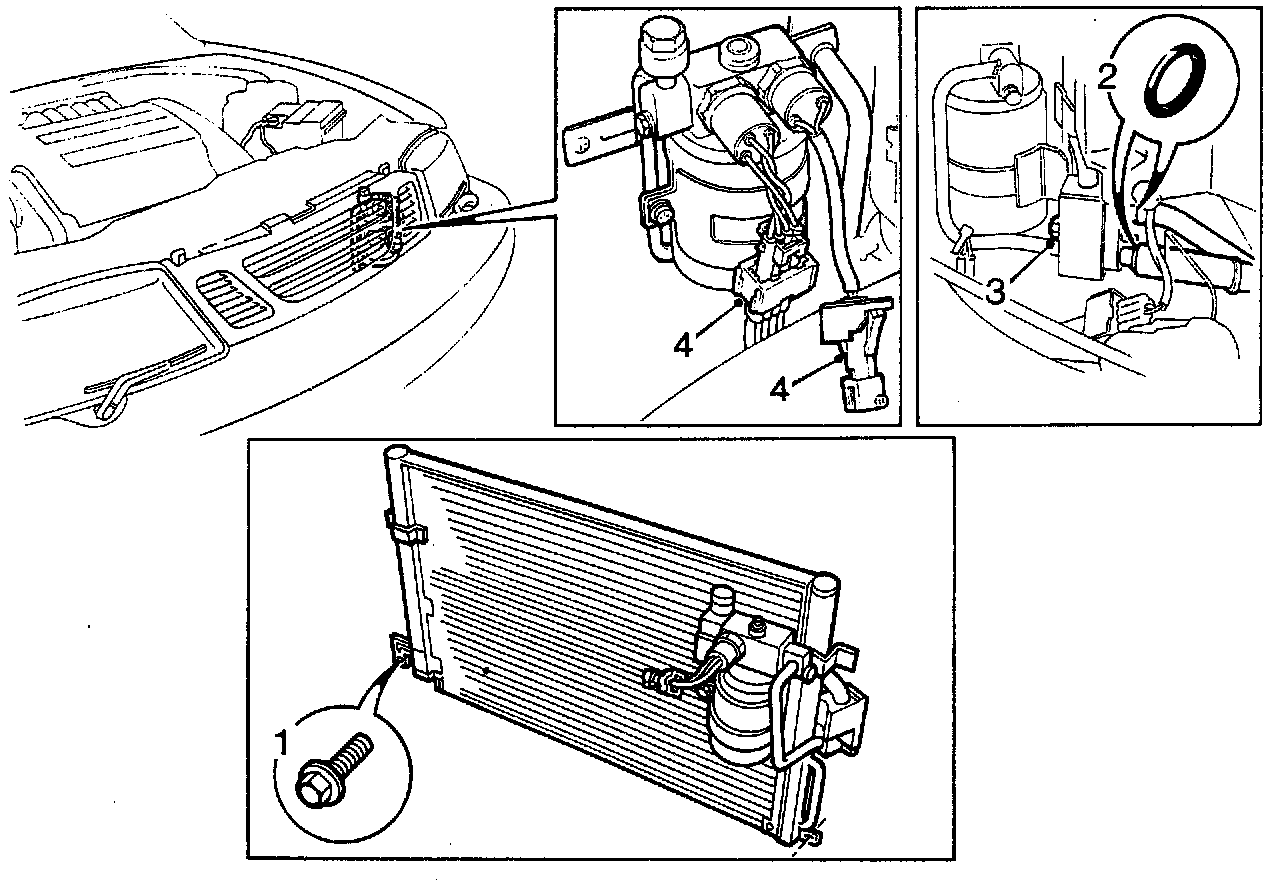 4
4
2
3
1