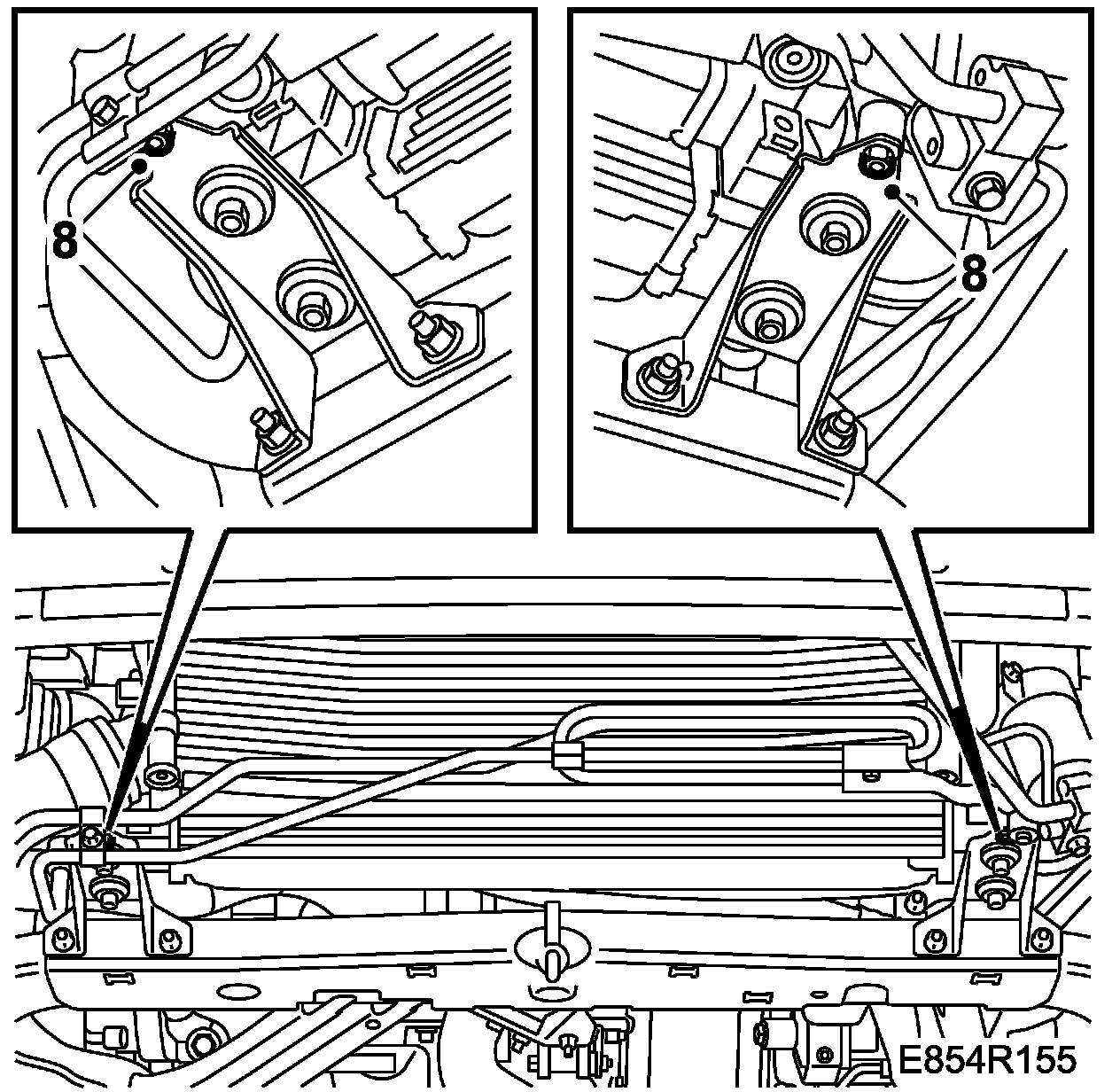 8

8

E854R155