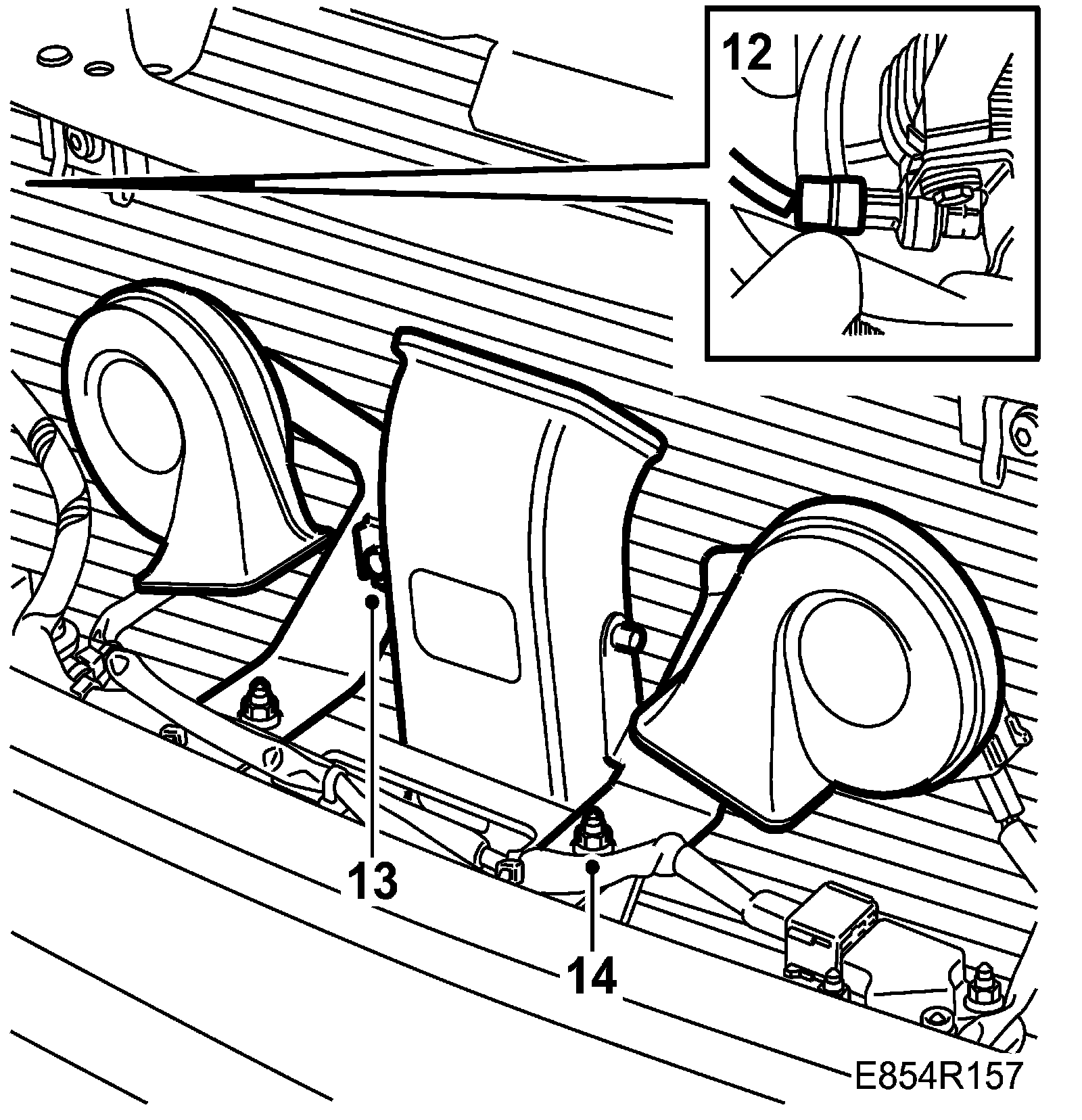 12

13

14

E854R157