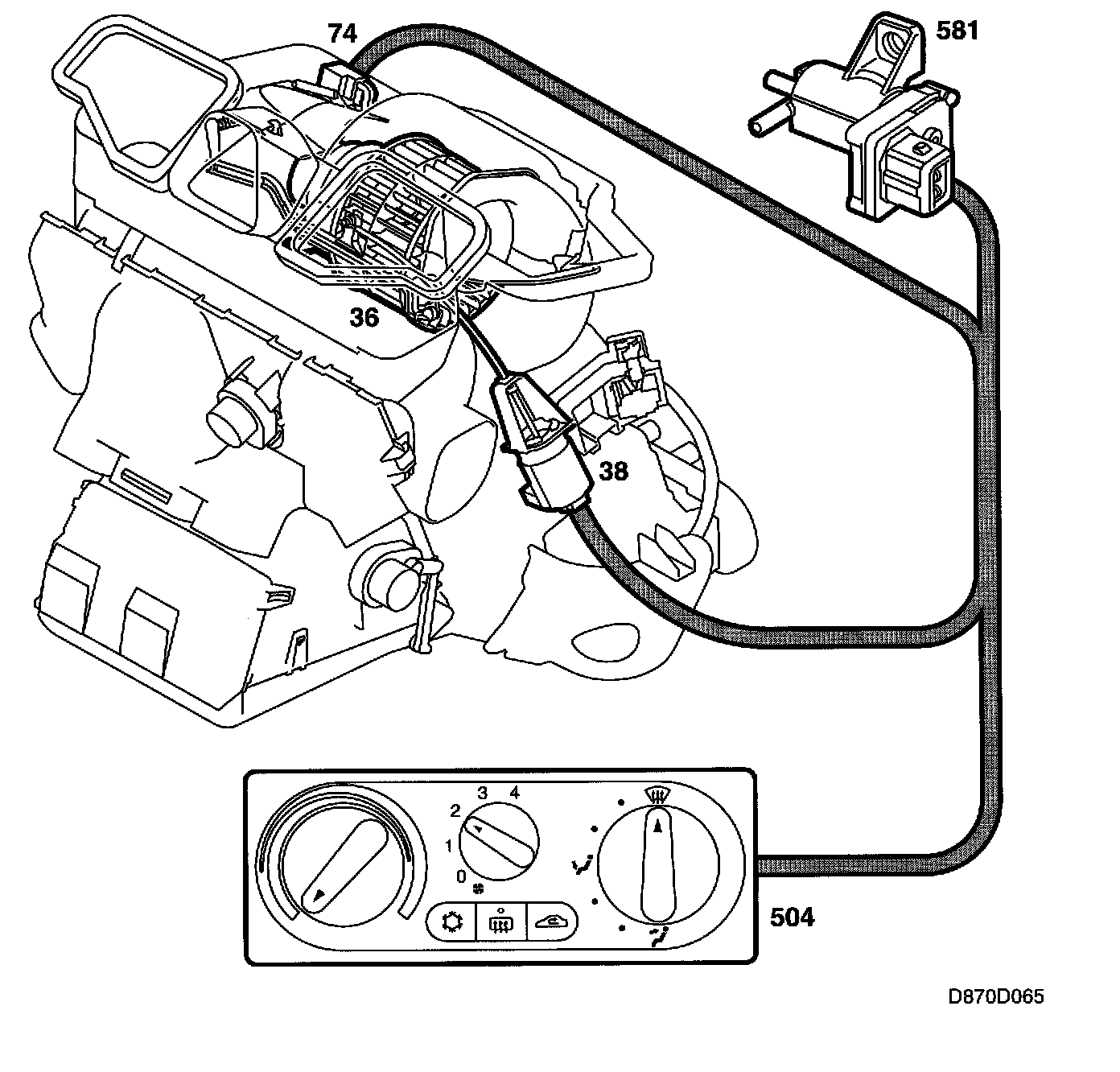 74
581
36
38
3 4
2
1
0
504
D870D065