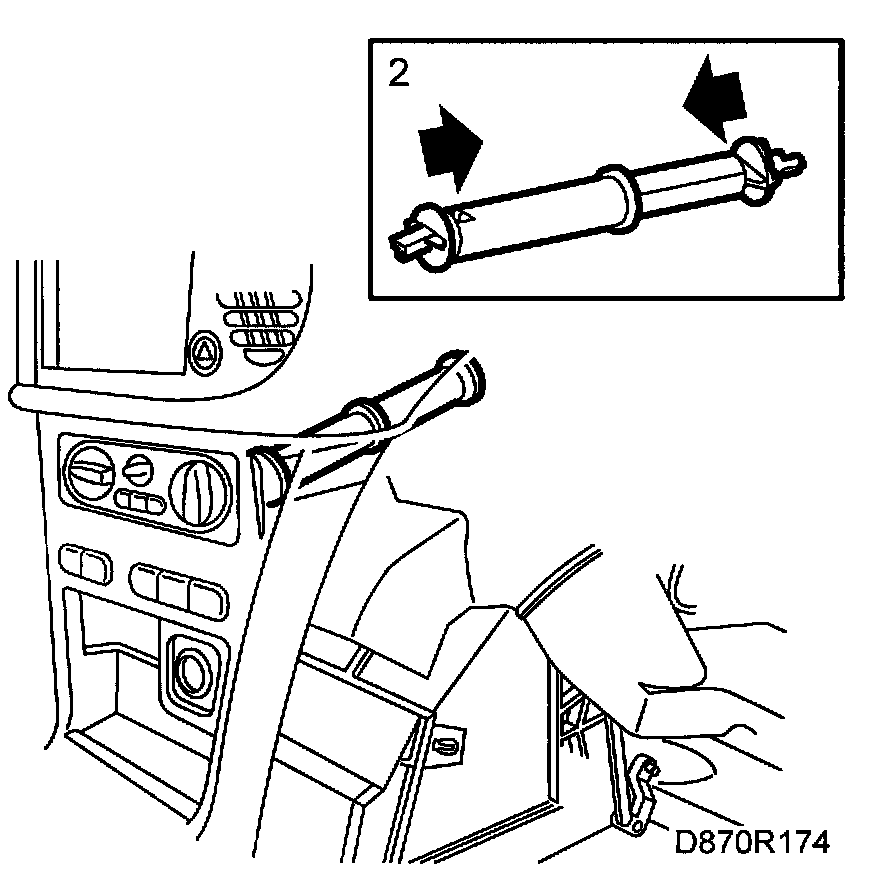 2

D870R174