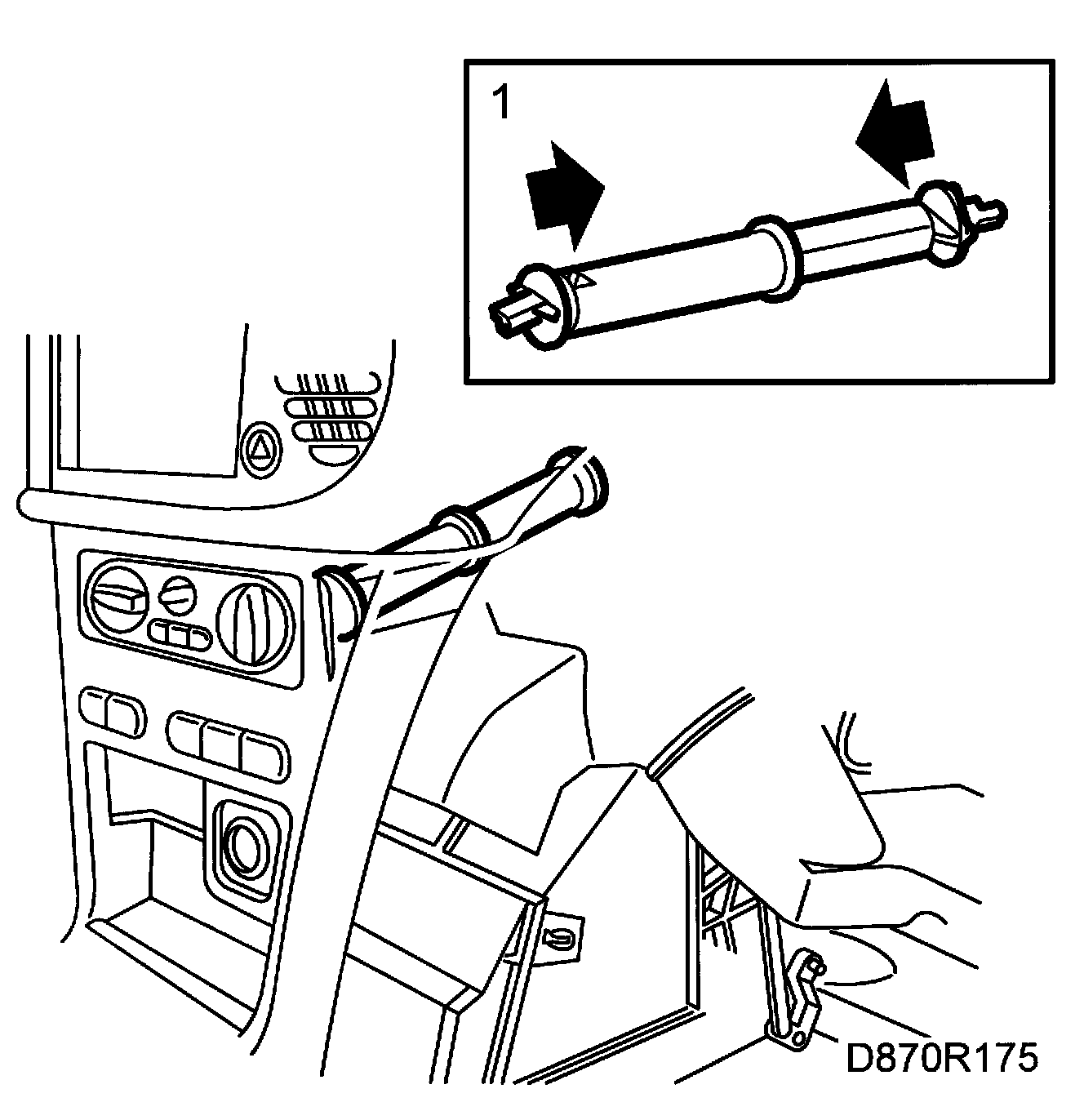 1

D870R175