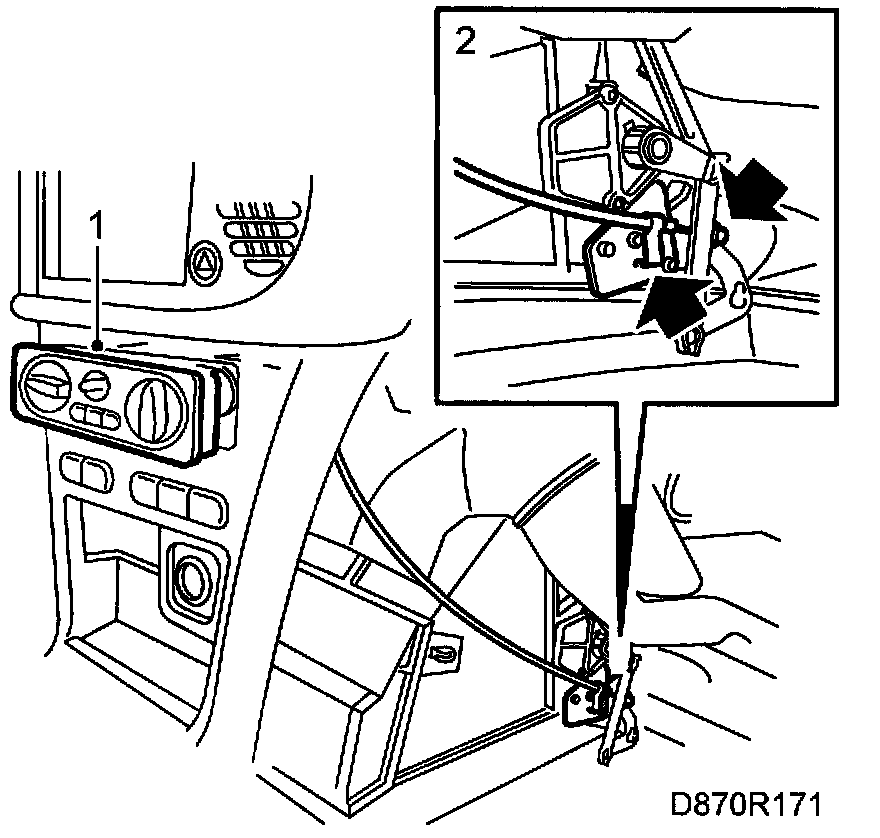 2

1

D870R171