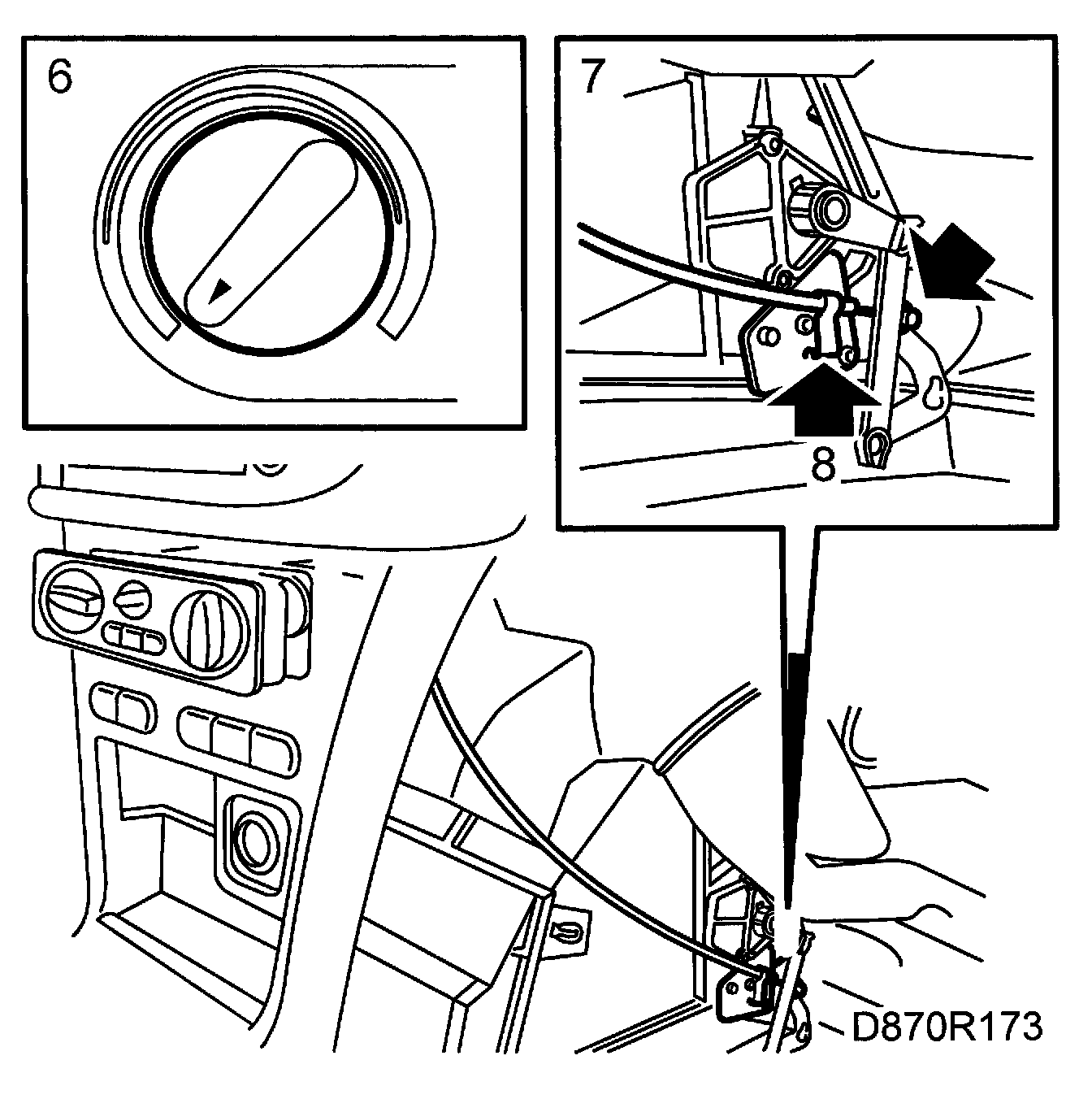 6

7

8

D870R173