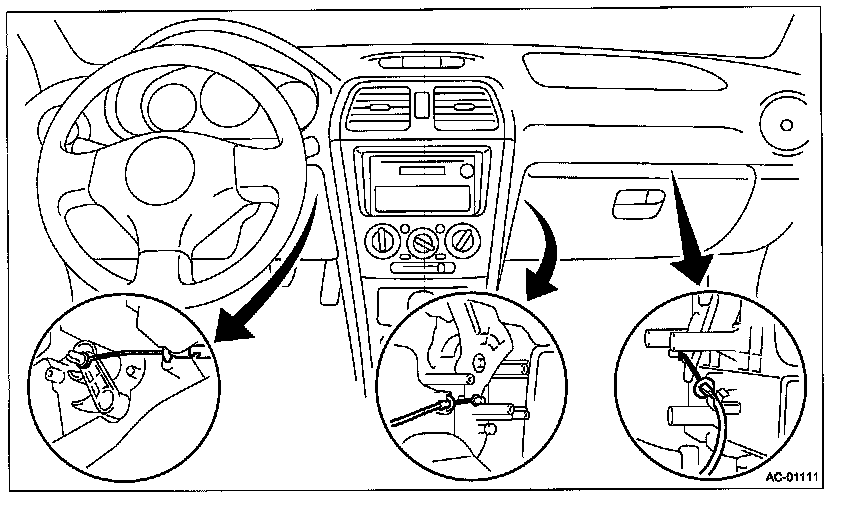 AC-01111