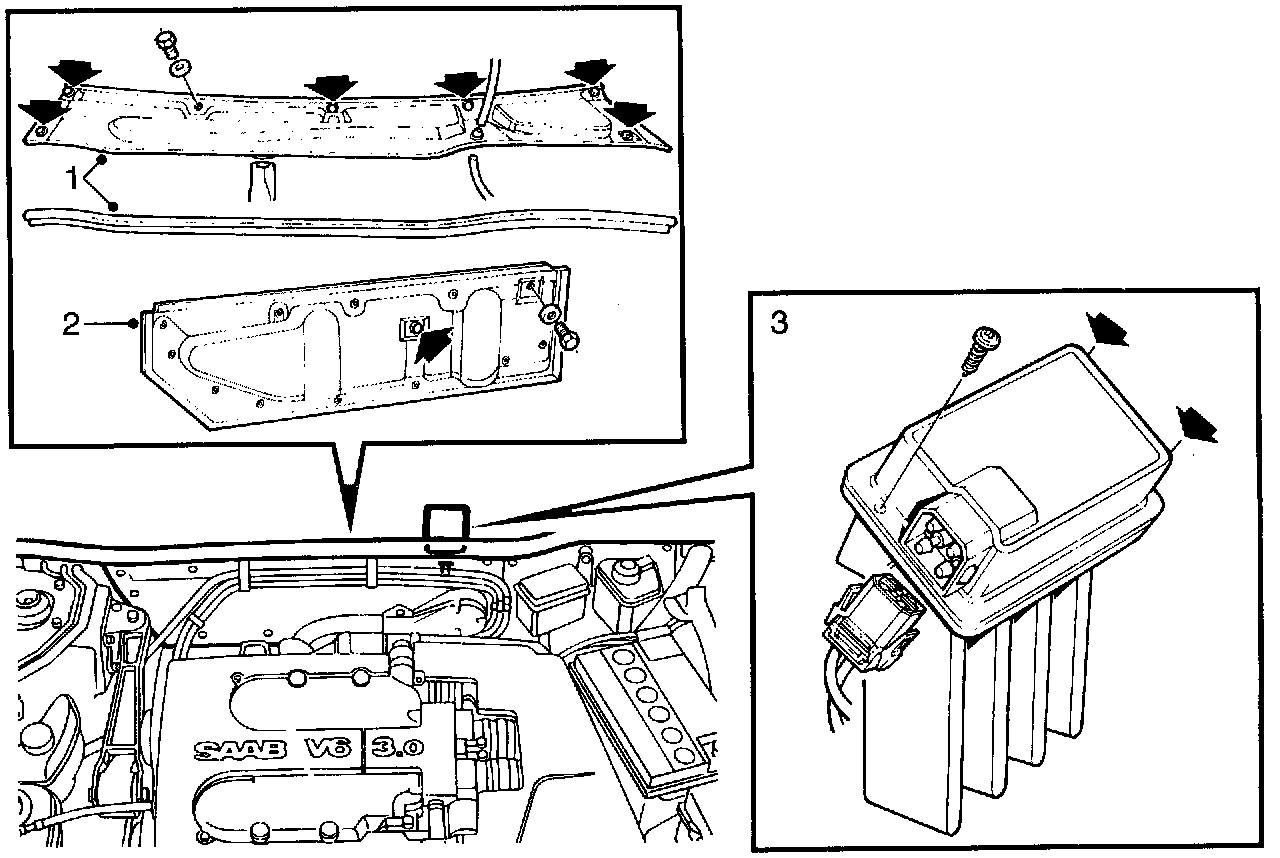 1

2

3

SAAB V6 3.0